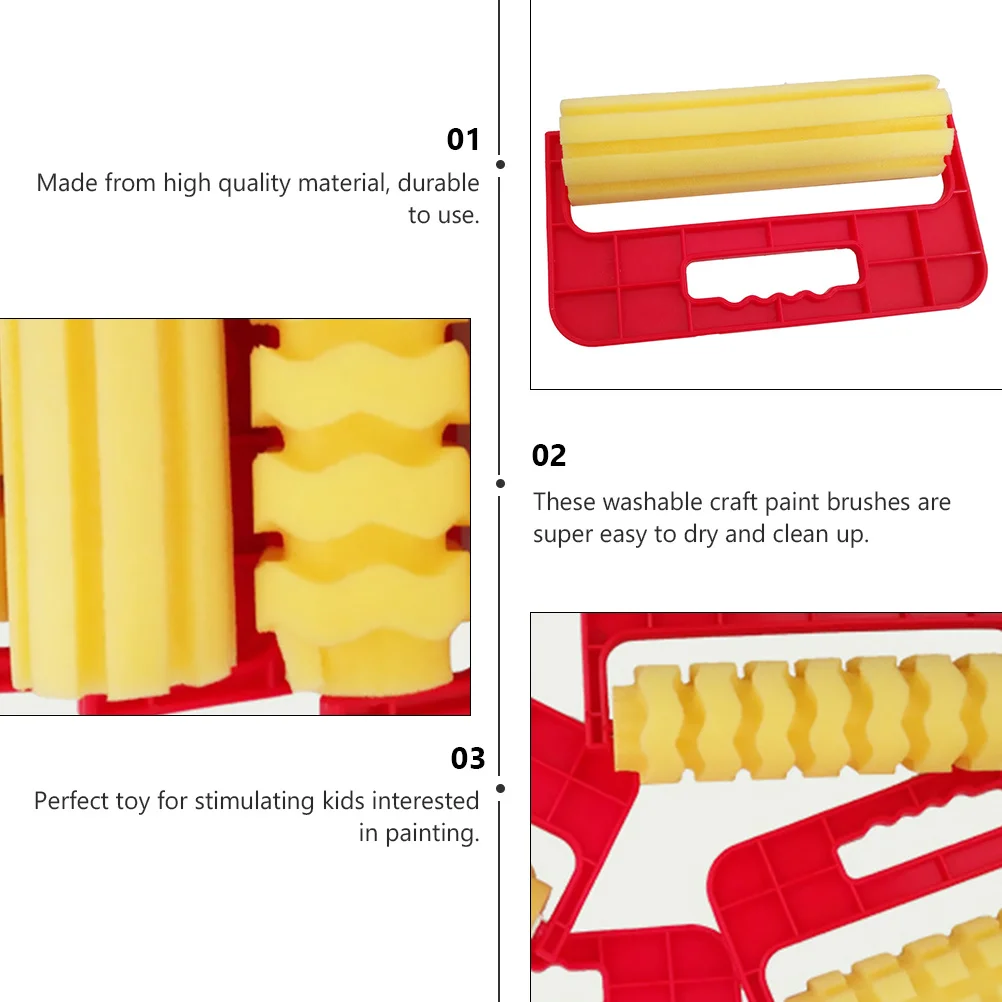 01

Made from high quality material, durable to use.

02

These washable craft paint brushes are super easy to dry and clean up.

03

Perfect toy for stimulating kids interested in painting.