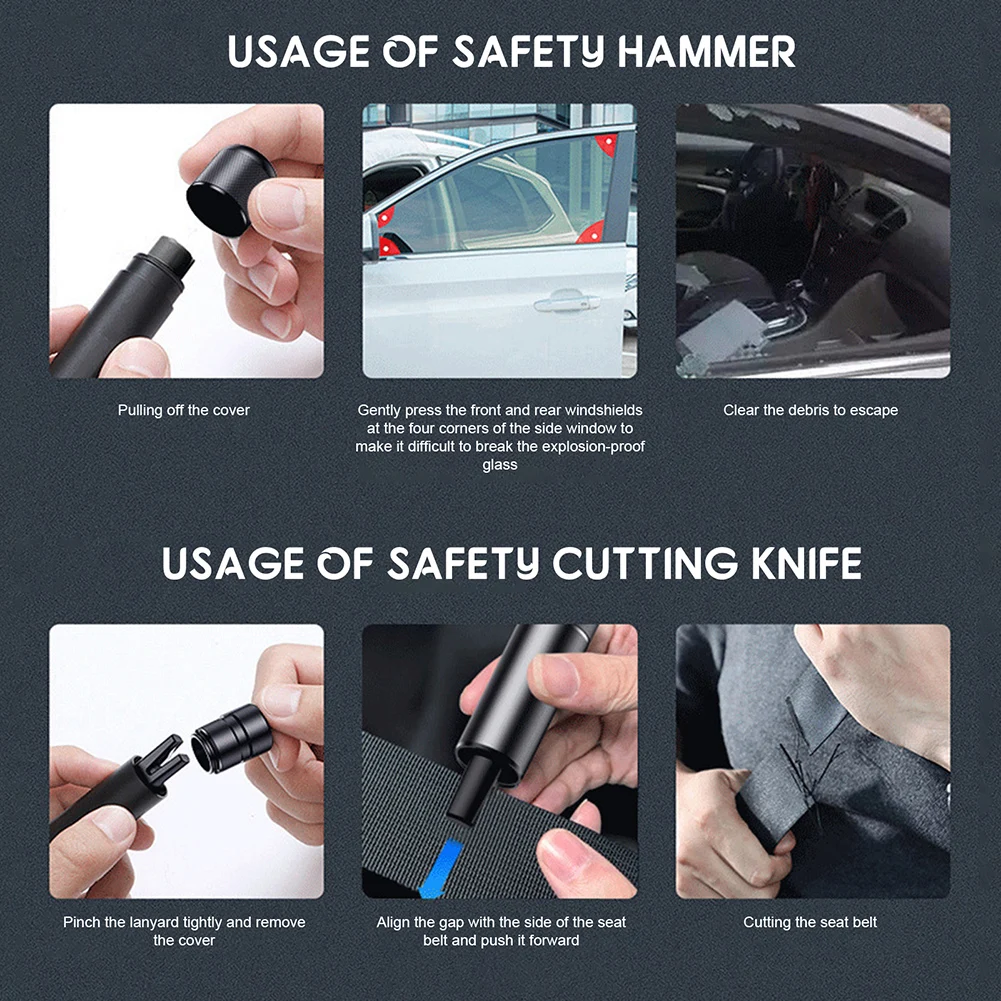 USAGE OF SAFETY HAMMER

Pulling off the cover

Gently press the front and rear windshields at the four corners of the side window to make it difficult to break the explosion-proof glass

Clear the debris to escape

USAGE OF SAFETY CUTTING KNIFE

Pinch the lanyard tightly and remove the cover

Align the gap with the side of the seat belt and push it forward

Cutting the seat belt