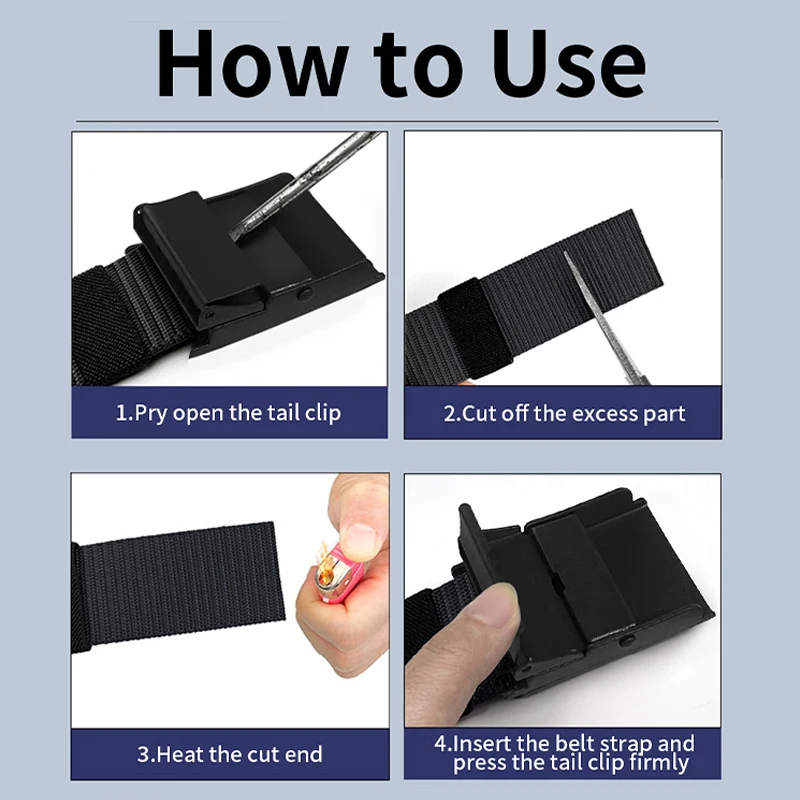 How to Use

1.Pry open the tail clip

2.Cut off the excess part

3.Heat the cut end

4.Insert the belt strap and press the tail clip firmly