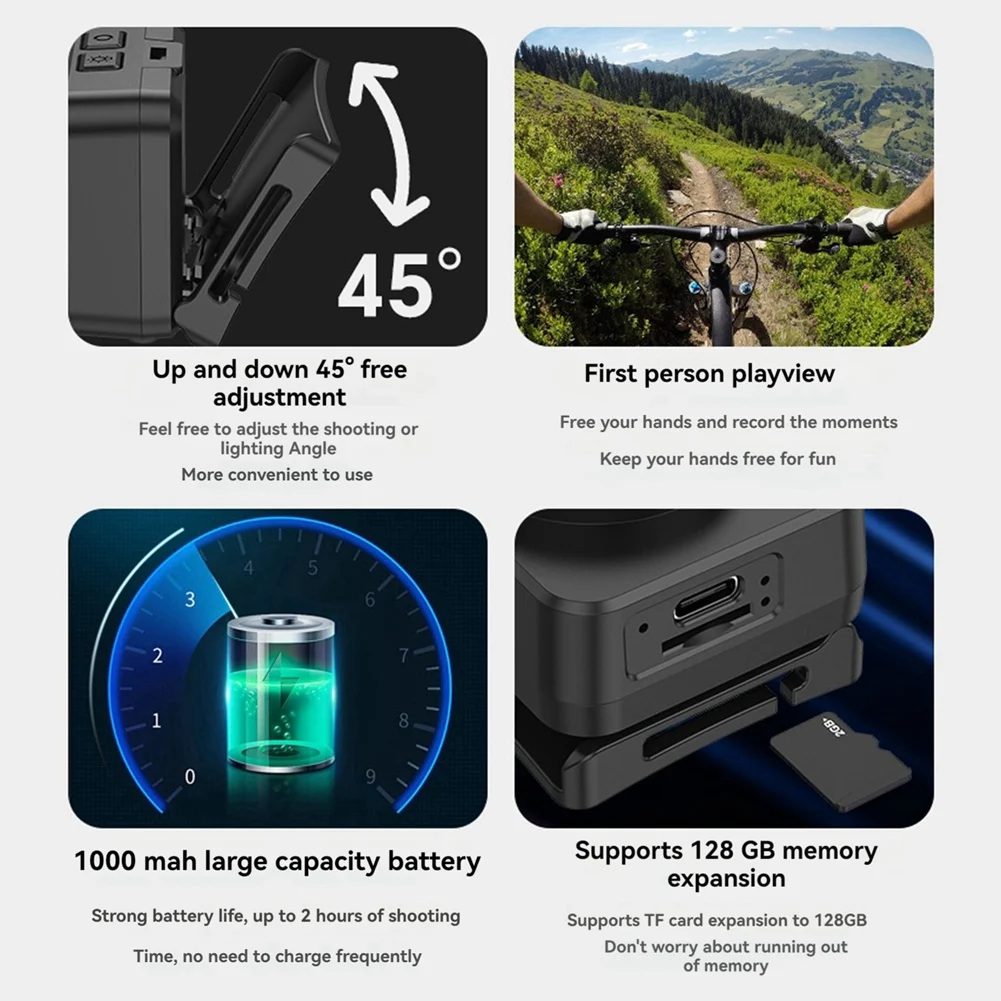 45°

Up and down 45° free adjustment

Feel free to adjust the shooting or lighting Angle

More convenient to use

First person playview

Free your hands and record the moments

Keep your hands free for fun

0
1
2
3
4
5
6
7
8
9

1000 mah large capacity battery

Strong battery life, up to 2 hours of shooting

Time, no need to charge frequently

2GB

Supports 128 GB memory expansion

Supports TF card expansion to 128GB

Don't worry about running out of memory