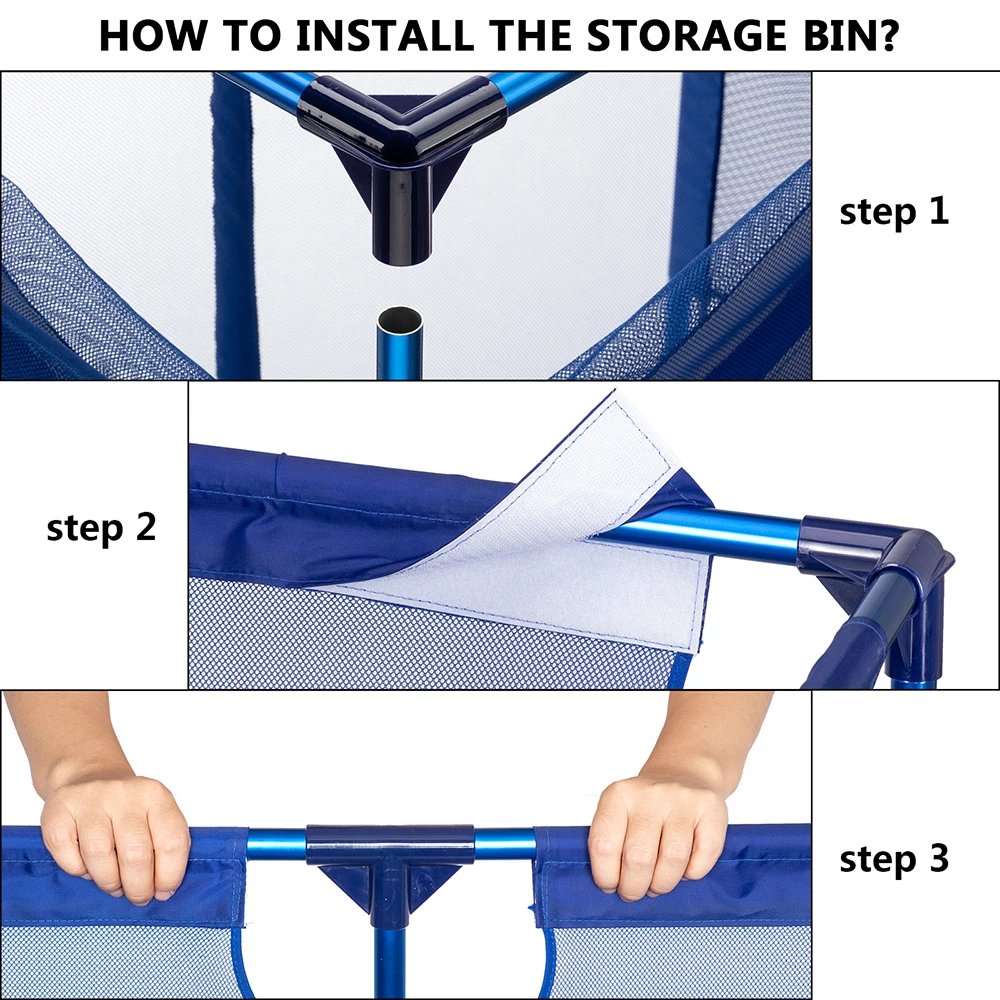 HOW TO INSTALL THE STORAGE BIN?

step 1

step 2

step 3