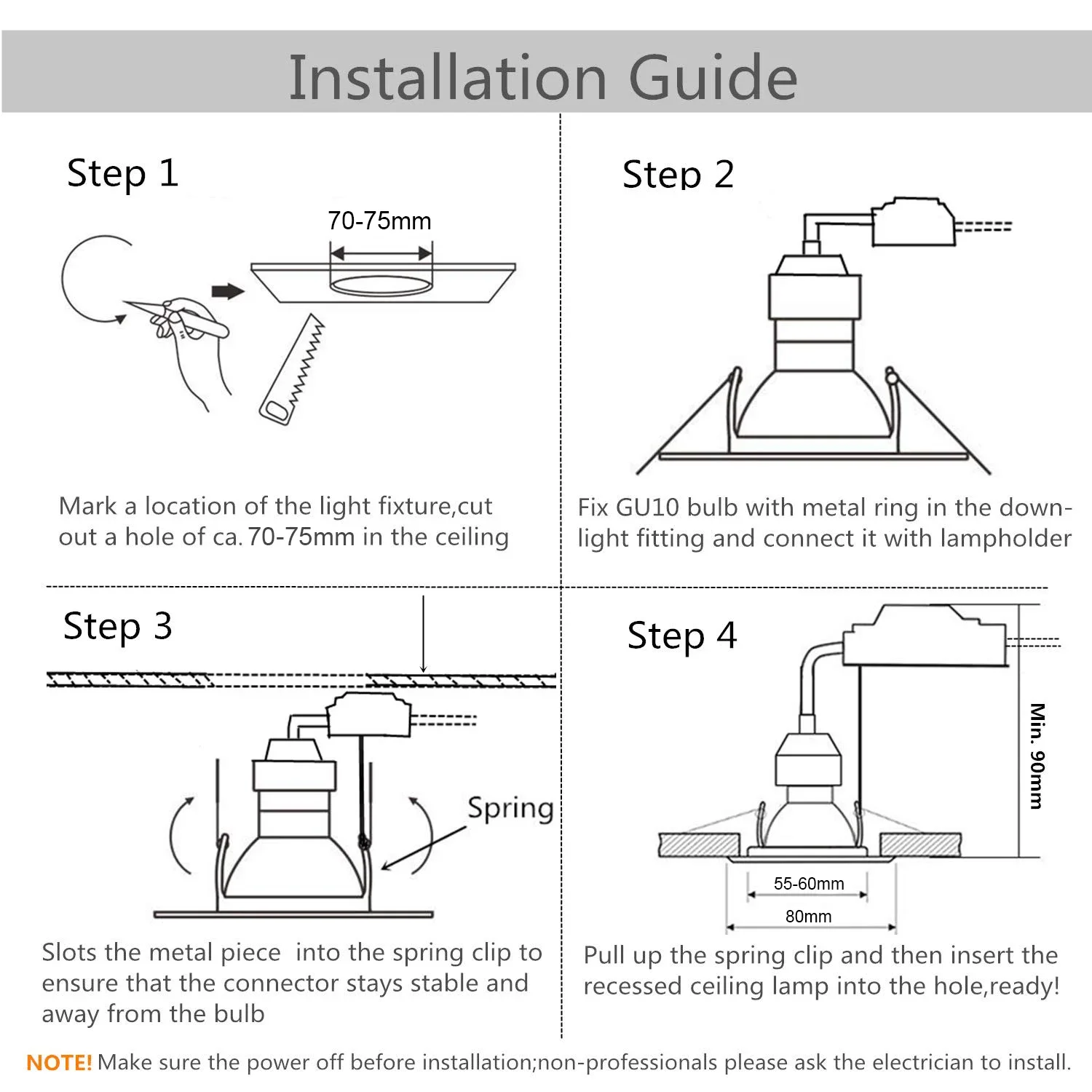 Installation Guide

Step 1

70-75mm

Mark a location of the light fixture,cut out a hole of ca. 70-75mm in the ceiling

Step 2

Fix GU10 bulb with metal ring in the downlight fitting and connect it with lampholder

Step 3

Spring

Slots the metal piece into the spring clip to ensure that the connector stays stable and away from the bulb

Step 4

Min. 90mm

55-60mm

80mm

Pull up the spring clip and then insert the recessed ceiling lamp into the hole,ready!

NOTE! Make sure the power off before installation;non-professionals please ask the electrician to install.