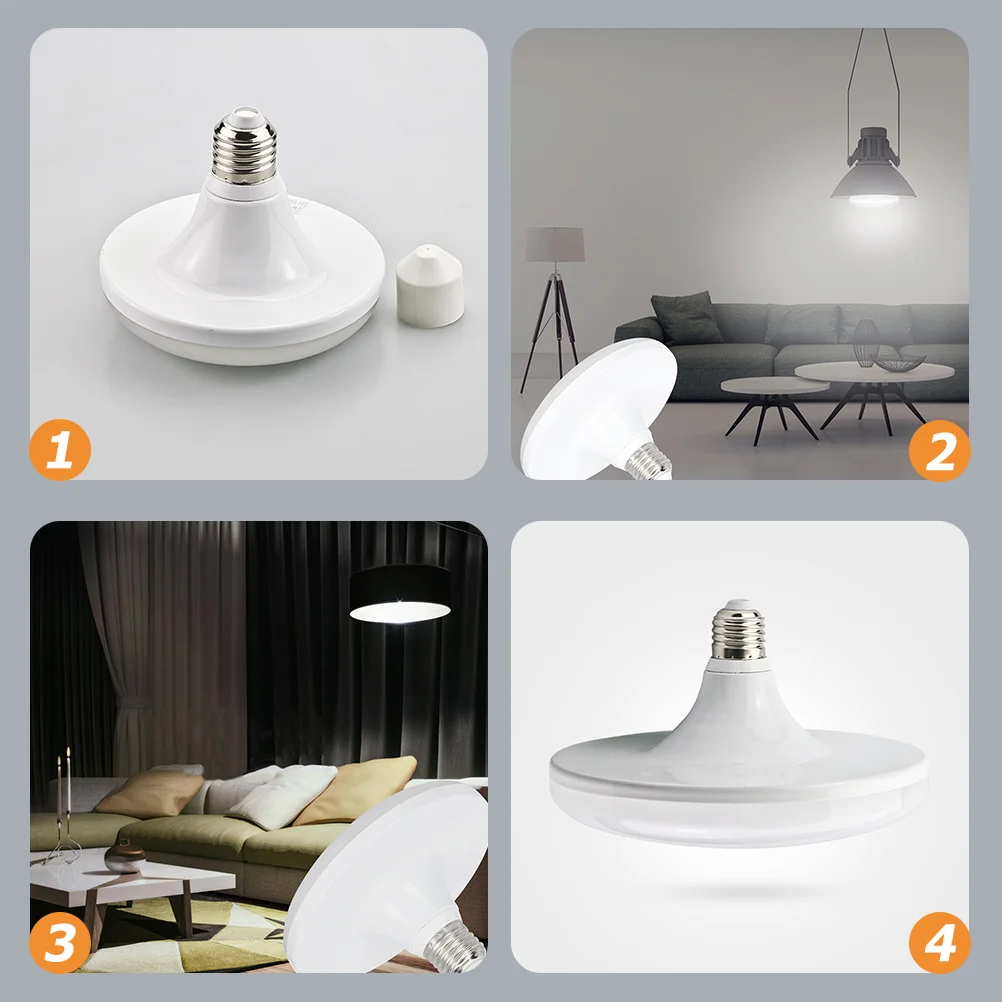 1
2
3
4