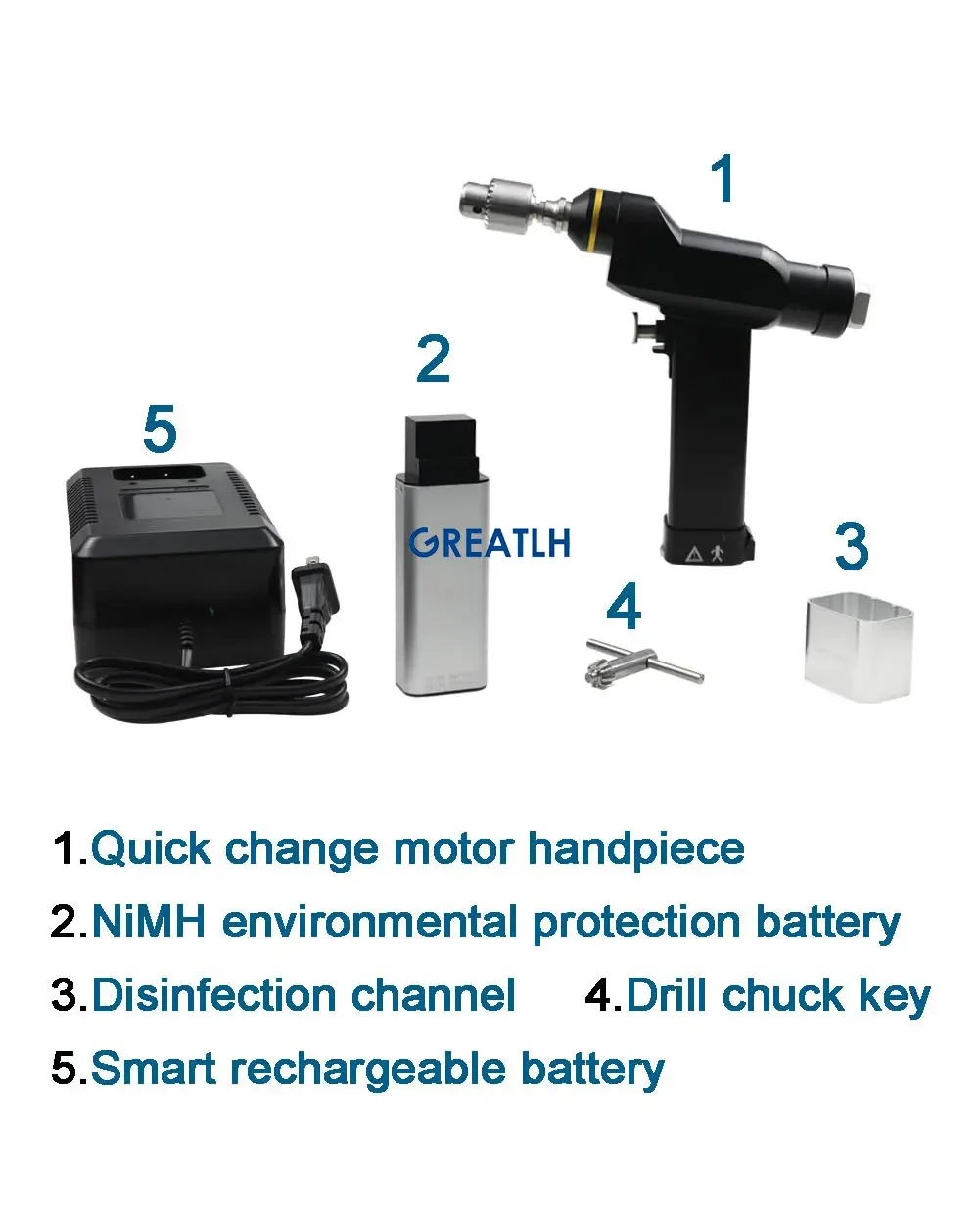 1

2

5

GREATLH

3

4

1.Quick change motor handpiece
2.NiMH environmental protection battery
3.Disinfection channel 4.Drill chuck key
5.Smart rechargeable battery