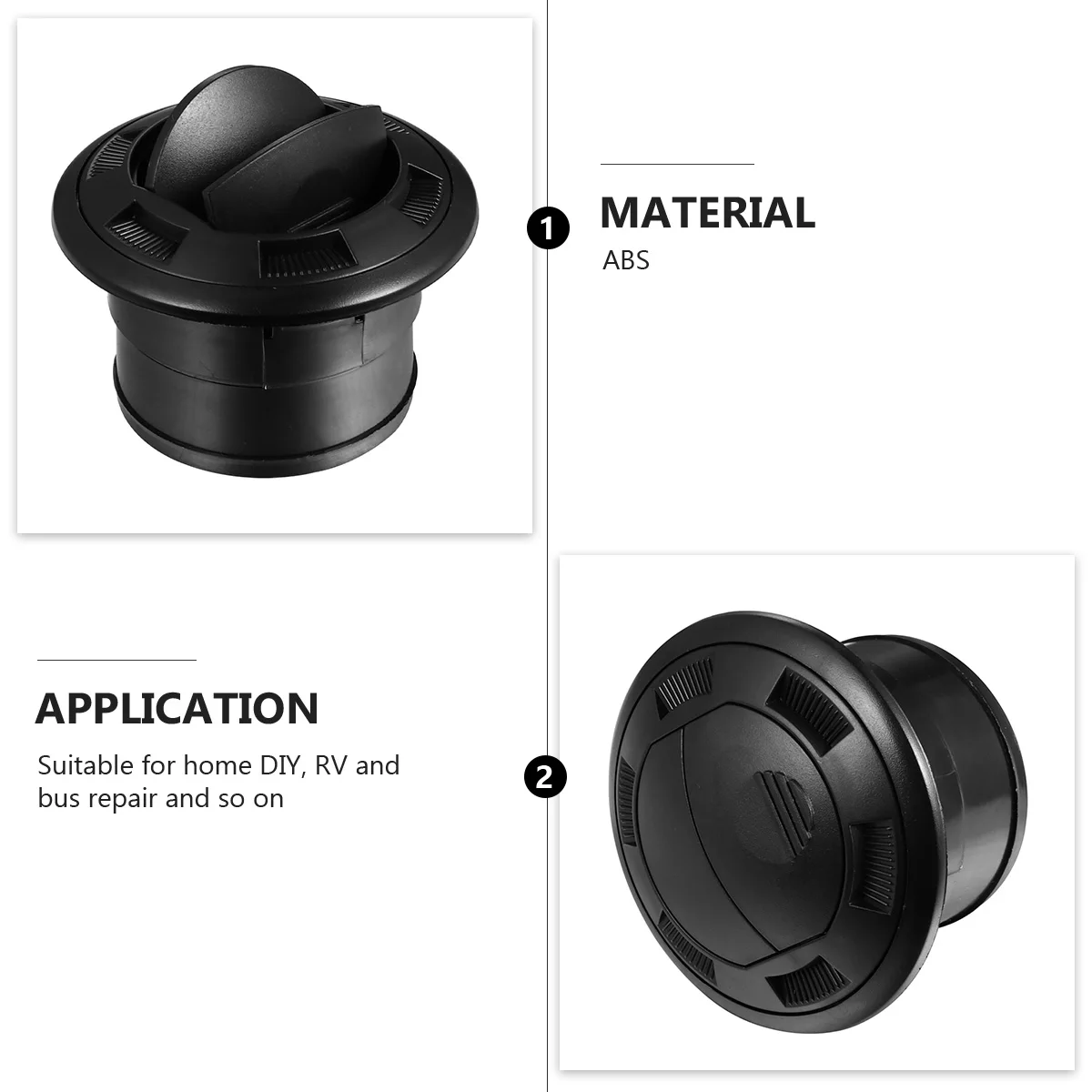 1
MATERIAL
ABS

APPLICATION
Suitable for home DIY, RV and bus repair and so on

2