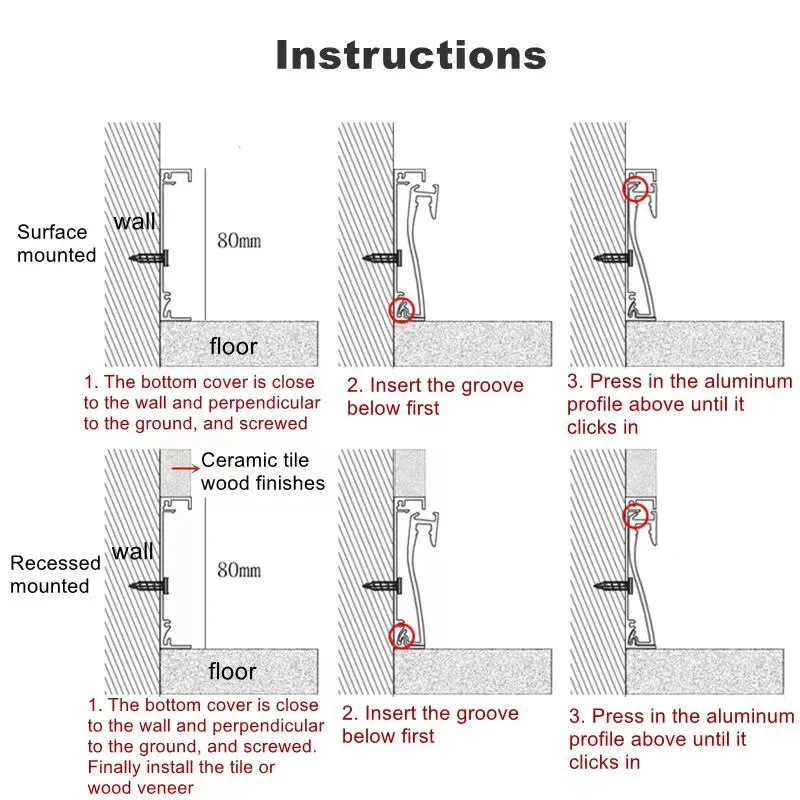 Instructions

Surface mounted

wall

80mm

floor

1. The bottom cover is close to the wall and perpendicular to the ground, and screwed

2. Insert the groove below first

3. Press in the aluminum profile above until it clicks in

Ceramic tile wood finishes

Recessed mounted

wall

80mm

floor

1. The bottom cover is close to the wall and perpendicular to the ground, and screwed. Finally install the tile or wood veneer

2. Insert the groove below first

3. Press in the aluminum profile above until it clicks in