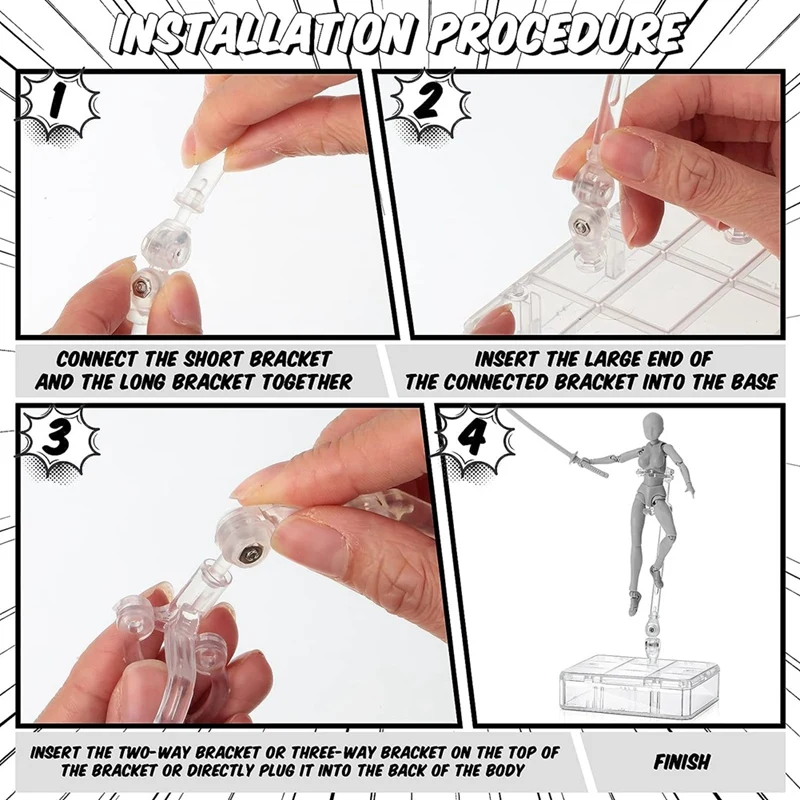 INSTALLATION PROCEDURE

1

2

CONNECT THE SHORT BRACKET AND THE LONG BRACKET TOGETHER

INSERT THE LARGE END OF THE CONNECTED BRACKET INTO THE BASE

3

4

INSERT THE TWO-WAY BRACKET OR THREE-WAY BRACKET ON THE TOP OF THE BRACKET OR DIRECTLY PLUG IT INTO THE BACK OF THE BODY

FINISH