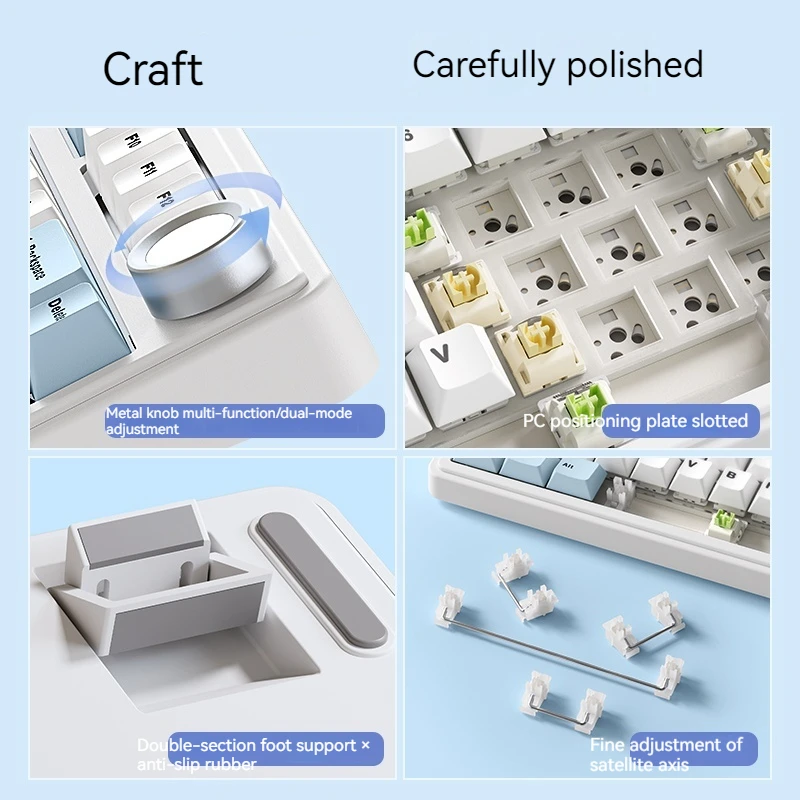 Craft

Carefully polished

F10
F11
F12
Backspace
Delete

Metal knob multi-function/dual-mode adjustment

V

PC positioning plate slotted

Double-section foot support × anti-slip rubber

Alt
V
B

Fine adjustment of satellite axis