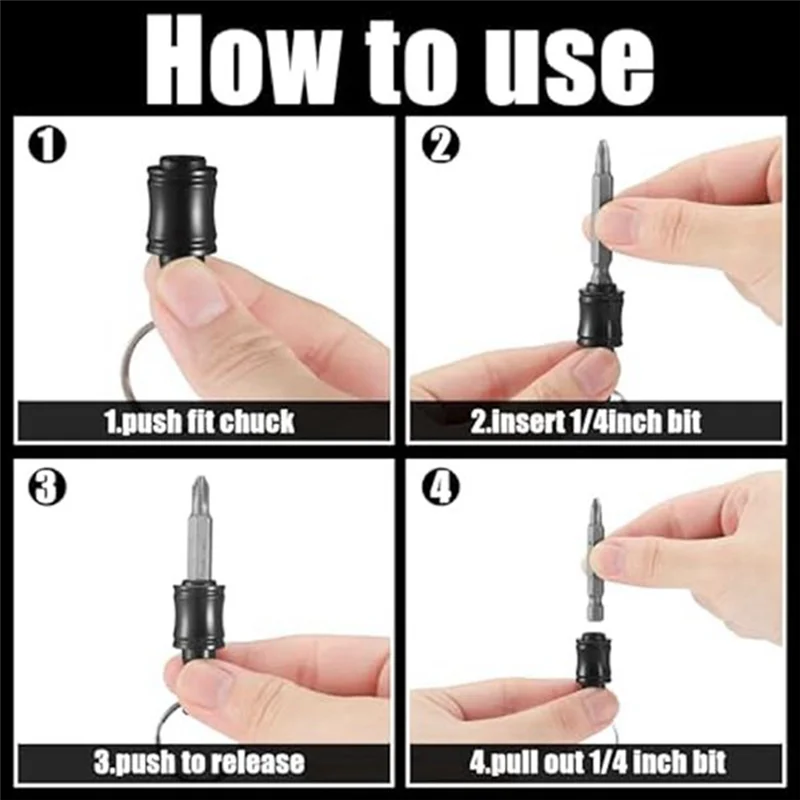 How to use

1

1.push fit chuck

2

2.insert 1/4inch bit

3

3.push to release

4

4.pull out 1/4 inch bit