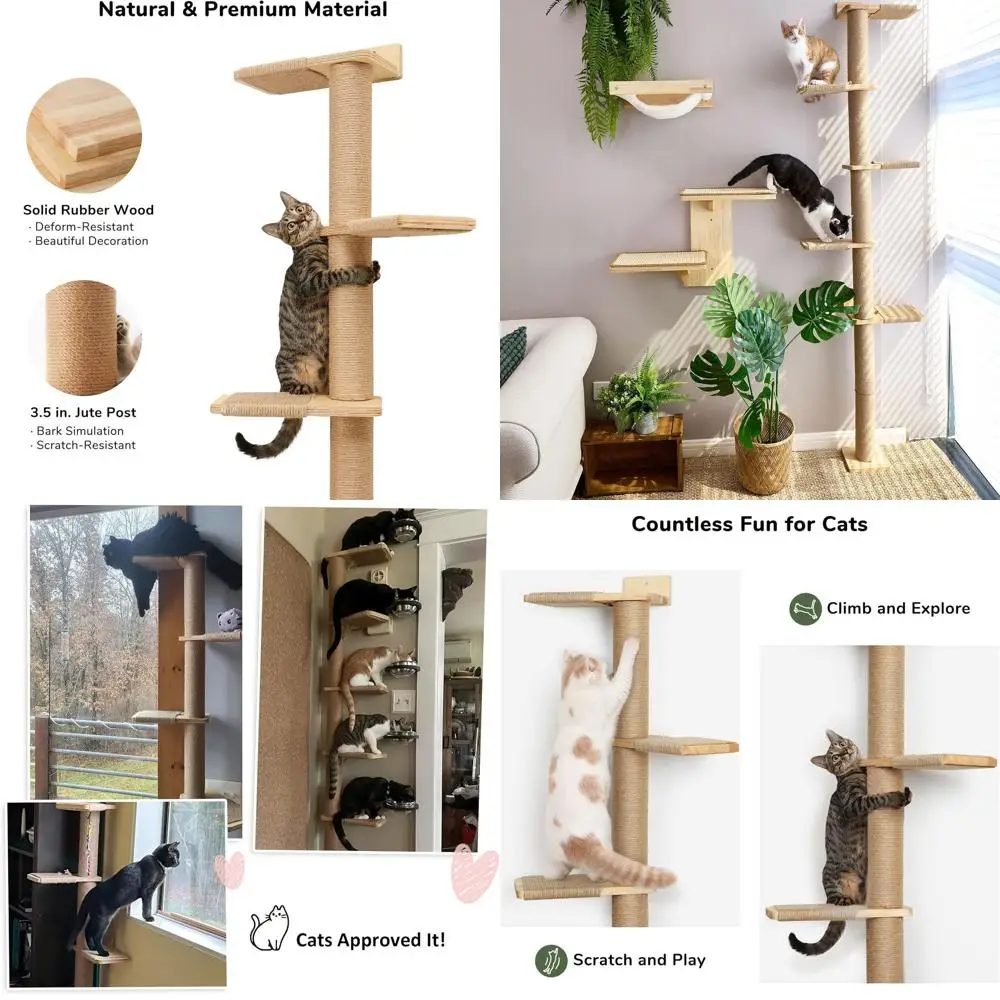 Natural & Premium Material

Solid Rubber Wood
· Deform-Resistant
· Beautiful Decoration

3.5 in. Jute Post
· Bark Simulation
· Scratch-Resistant

Countless Fun for Cats

Climb and Explore

Cats Approved It!

Scratch and Play