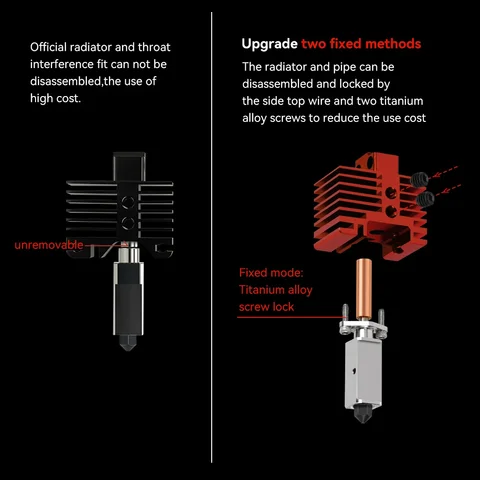 Official radiator and throat interference fit can not be disassembled,the use of high cost.

unremovable

Upgrade two fixed methods

The radiator and pipe can be disassembled and locked by the side top wire and two titanium alloy screws to reduce the use cost

Fixed mode: Titanium alloy screw lock