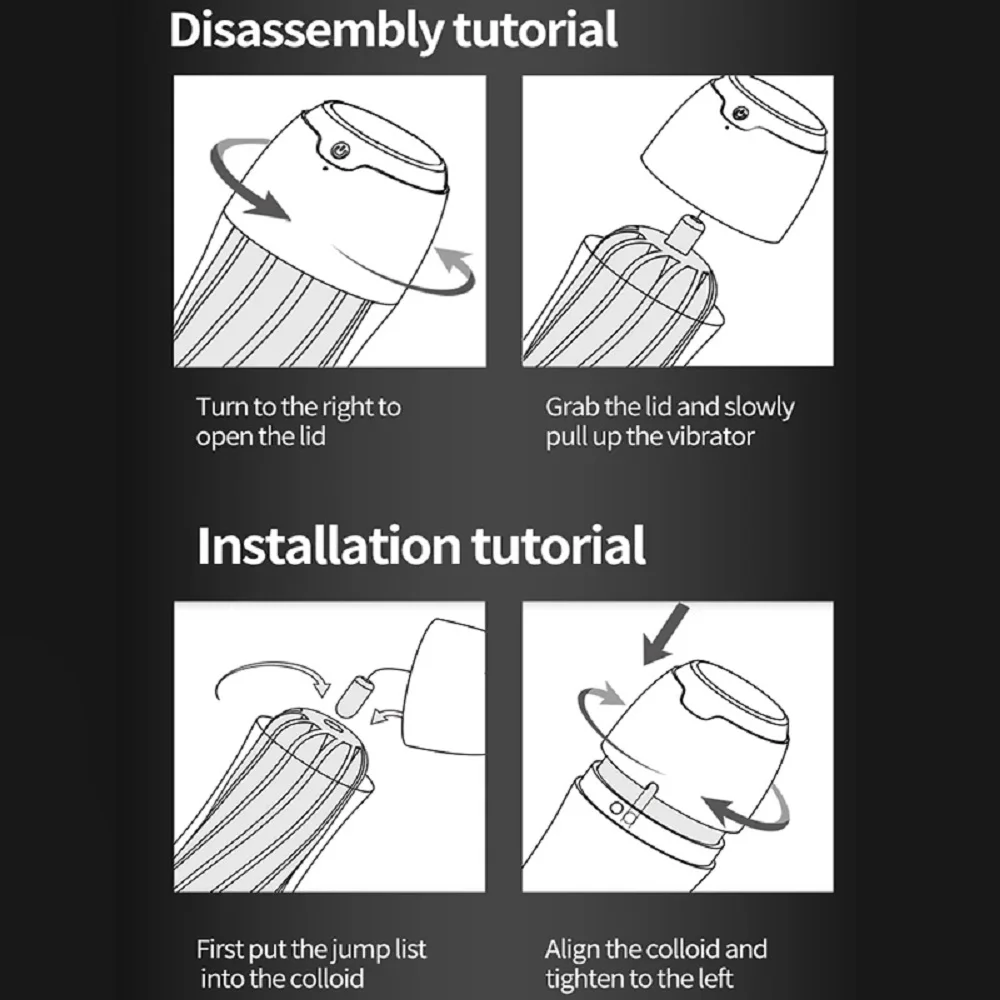 Disassembly tutorial

Turn to the right to open the lid

Grab the lid and slowly pull up the vibrator

Installation tutorial

First put the jump list into the colloid

Align the colloid and tighten to the left