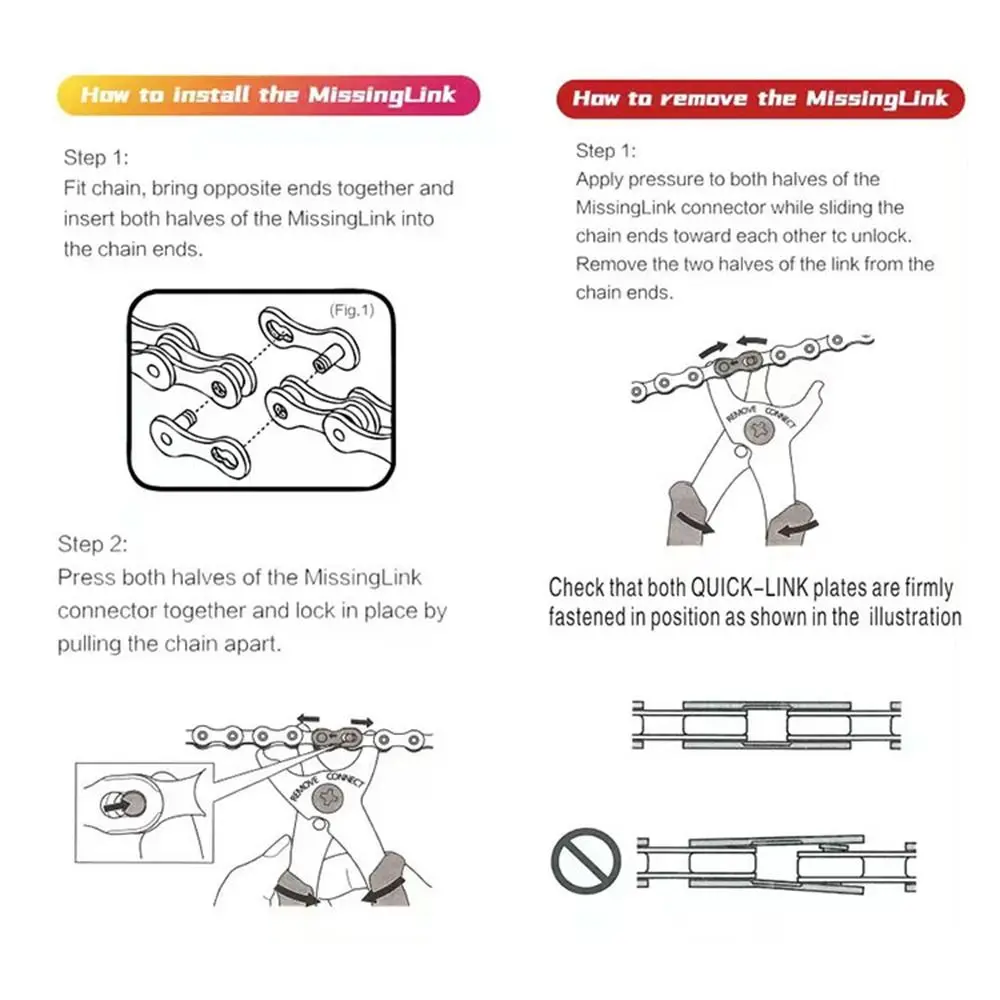 How to install the MissingLink

Step 1:
Fit chain, bring opposite ends together and insert both halves of the MissingLink into the chain ends.

(Fig.1)

Step 2:
Press both halves of the MissingLink connector together and lock in place by pulling the chain apart.

REMOVE CONNECT

How to remove the MissingLink

Step 1:
Apply pressure to both halves of the MissingLink connector while sliding the chain ends toward each other tc unlock. Remove the two halves of the link from the chain ends.

REMOVE CONNECT

Check that both QUICK-LINK plates are firmly fastened in position as shown in the illustration