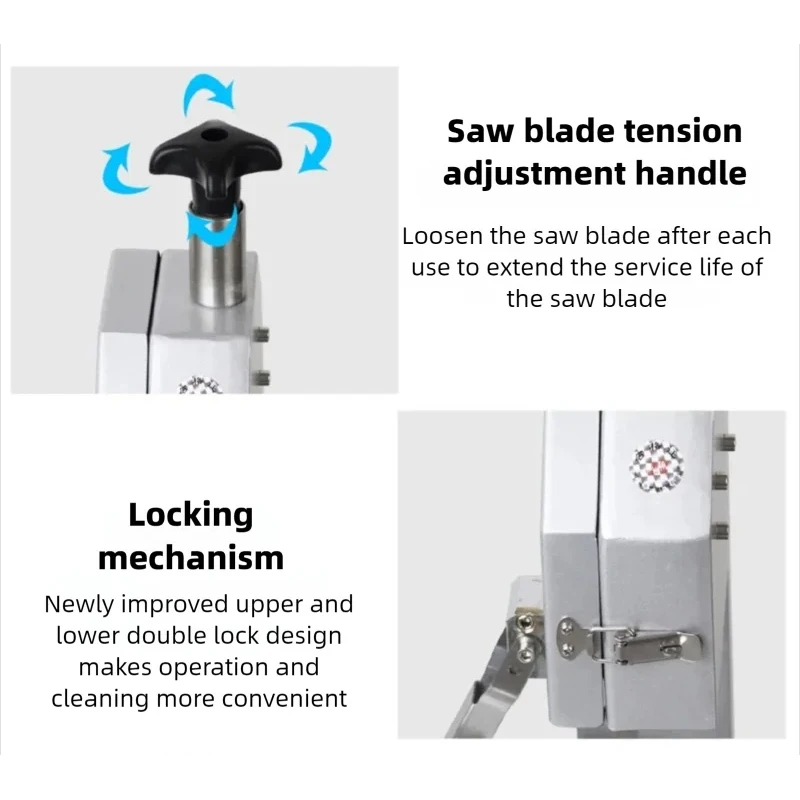 Saw blade tension adjustment handle

Loosen the saw blade after each use to extend the service life of the saw blade

Locking mechanism

Newly improved upper and lower double lock design makes operation and cleaning more convenient