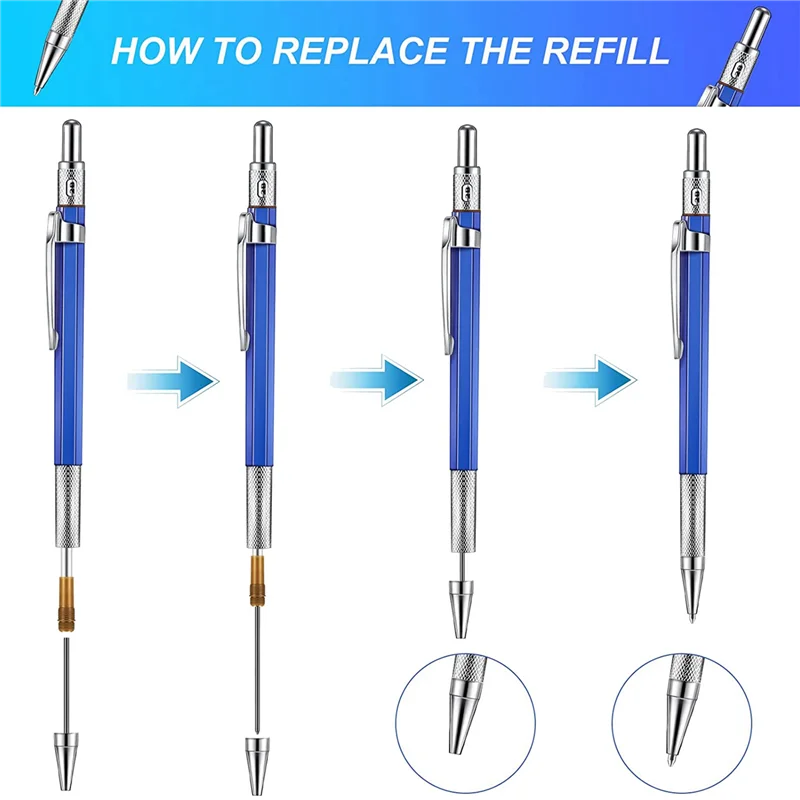 HOW TO REPLACE THE REFILL