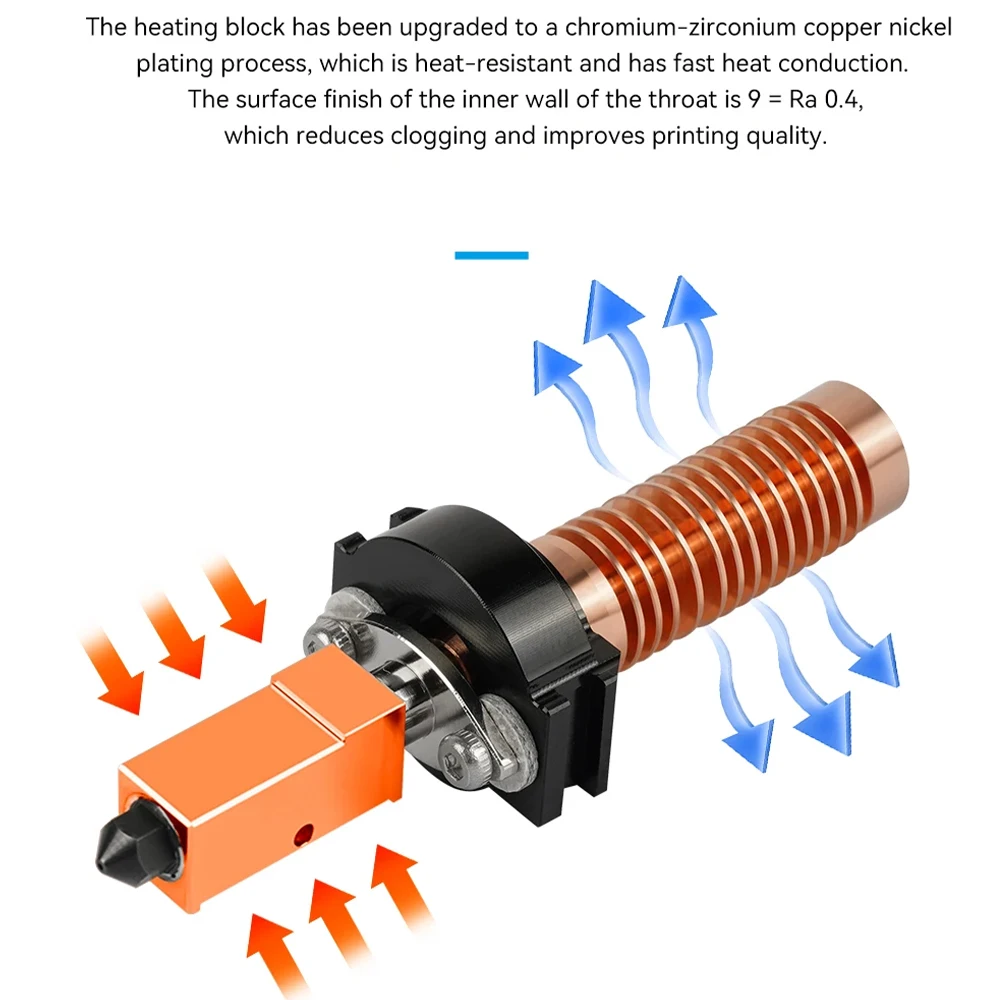 The heating block has been upgraded to a chromium-zirconium copper nickel plating process, which is heat-resistant and has fast heat conduction.
The surface finish of the inner wall of the throat is 9 = Ra 0.4, which reduces clogging and improves printing quality.