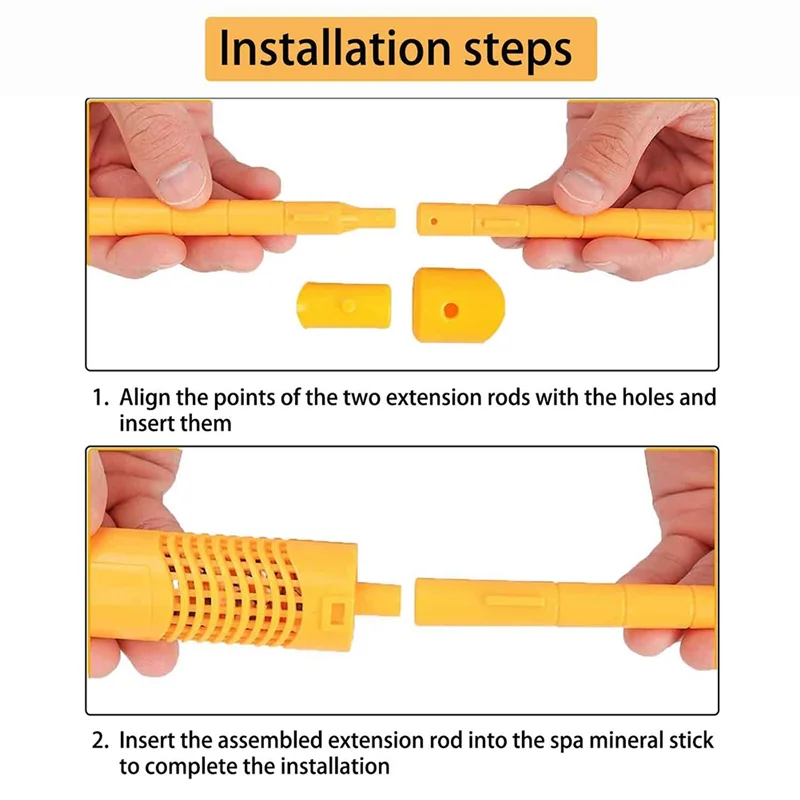 Installation steps

1. Align the points of the two extension rods with the holes and insert them

2. Insert the assembled extension rod into the spa mineral stick to complete the installation