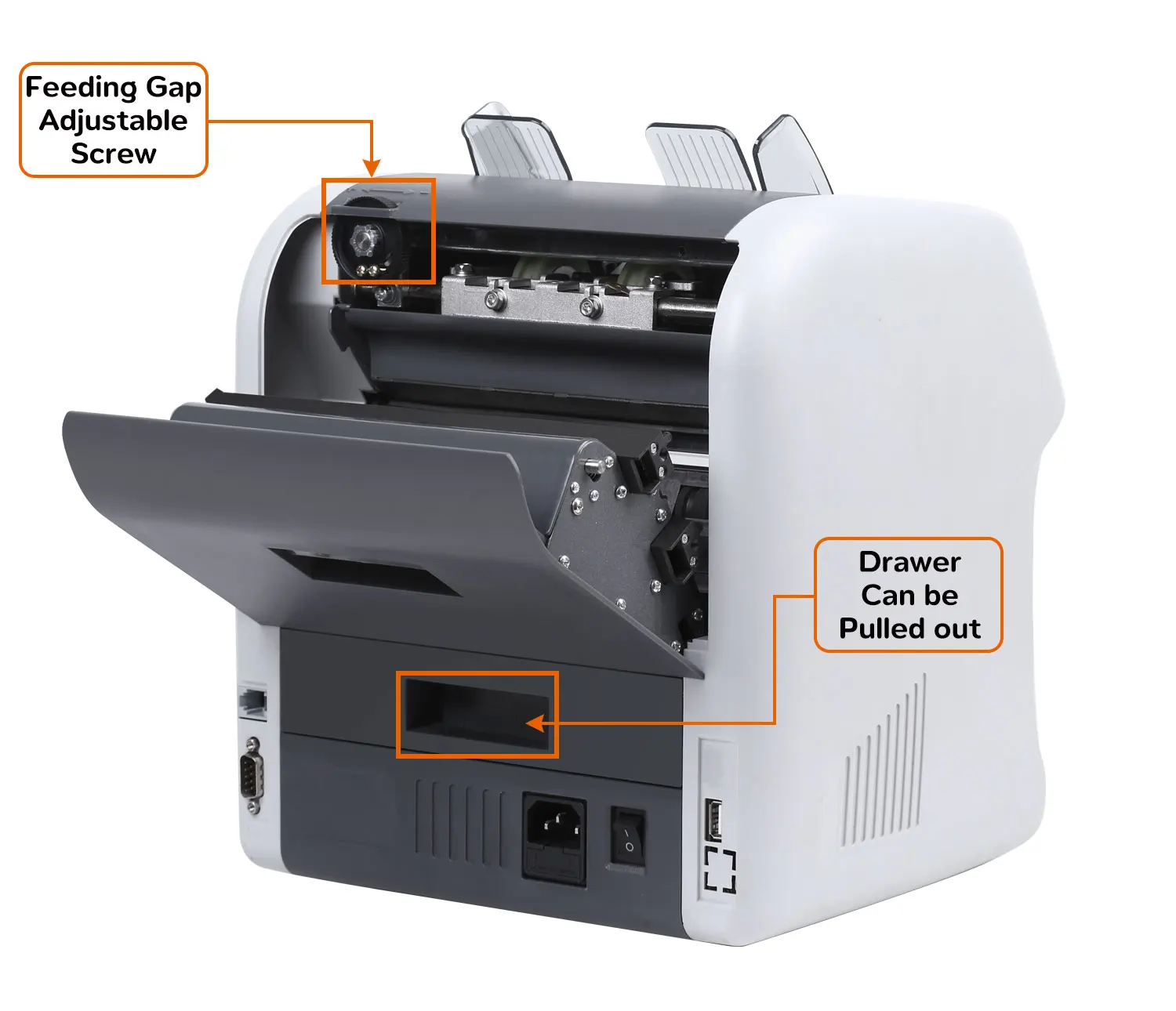 Feeding Gap Adjustable Screw

Drawer Can be Pulled out