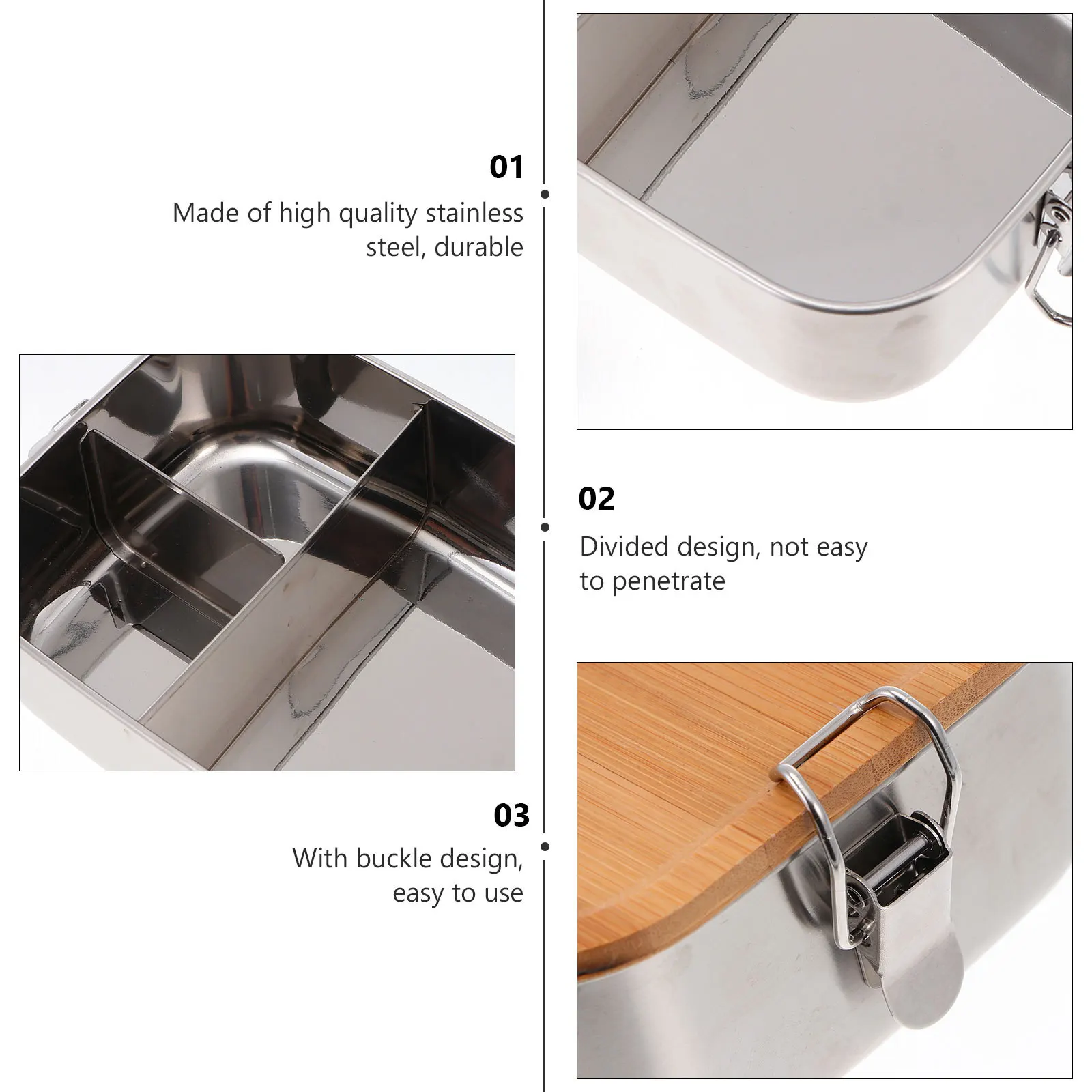 01

Made of high quality stainless steel, durable

02

Divided design, not easy to penetrate

03

With buckle design, easy to use