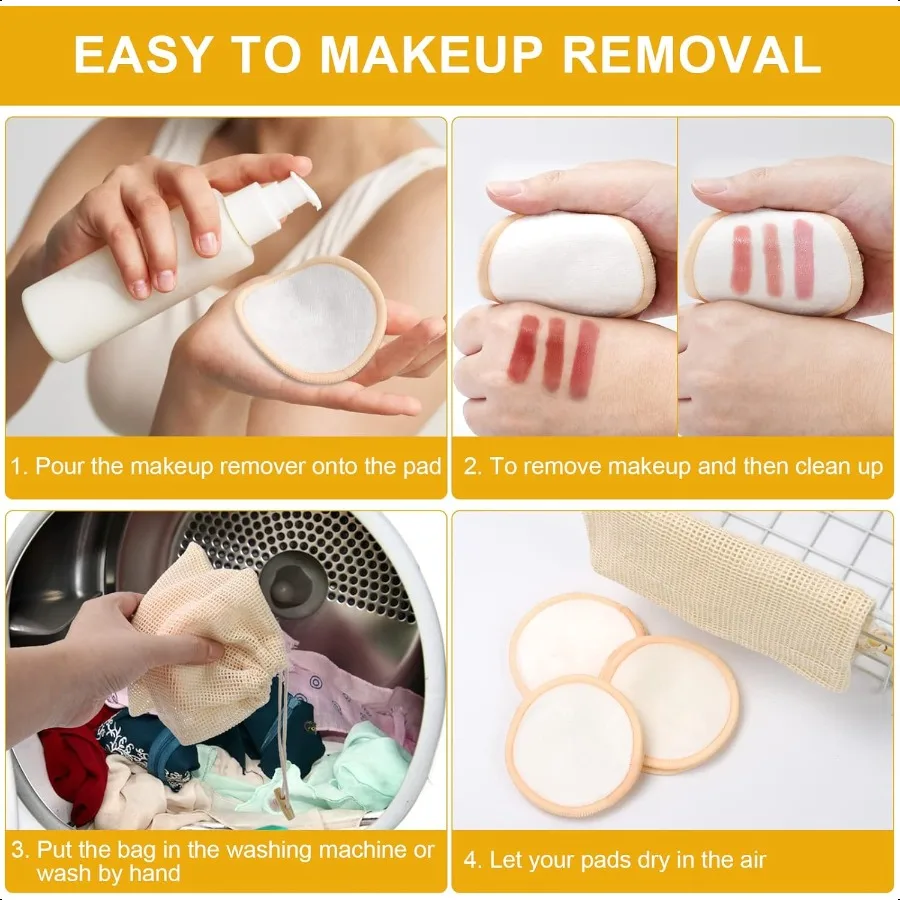 EASY TO MAKEUP REMOVAL

1. Pour the makeup remover onto the pad

2. To remove makeup and then clean up

3. Put the bag in the washing machine or wash by hand

4. Let your pads dry in the air