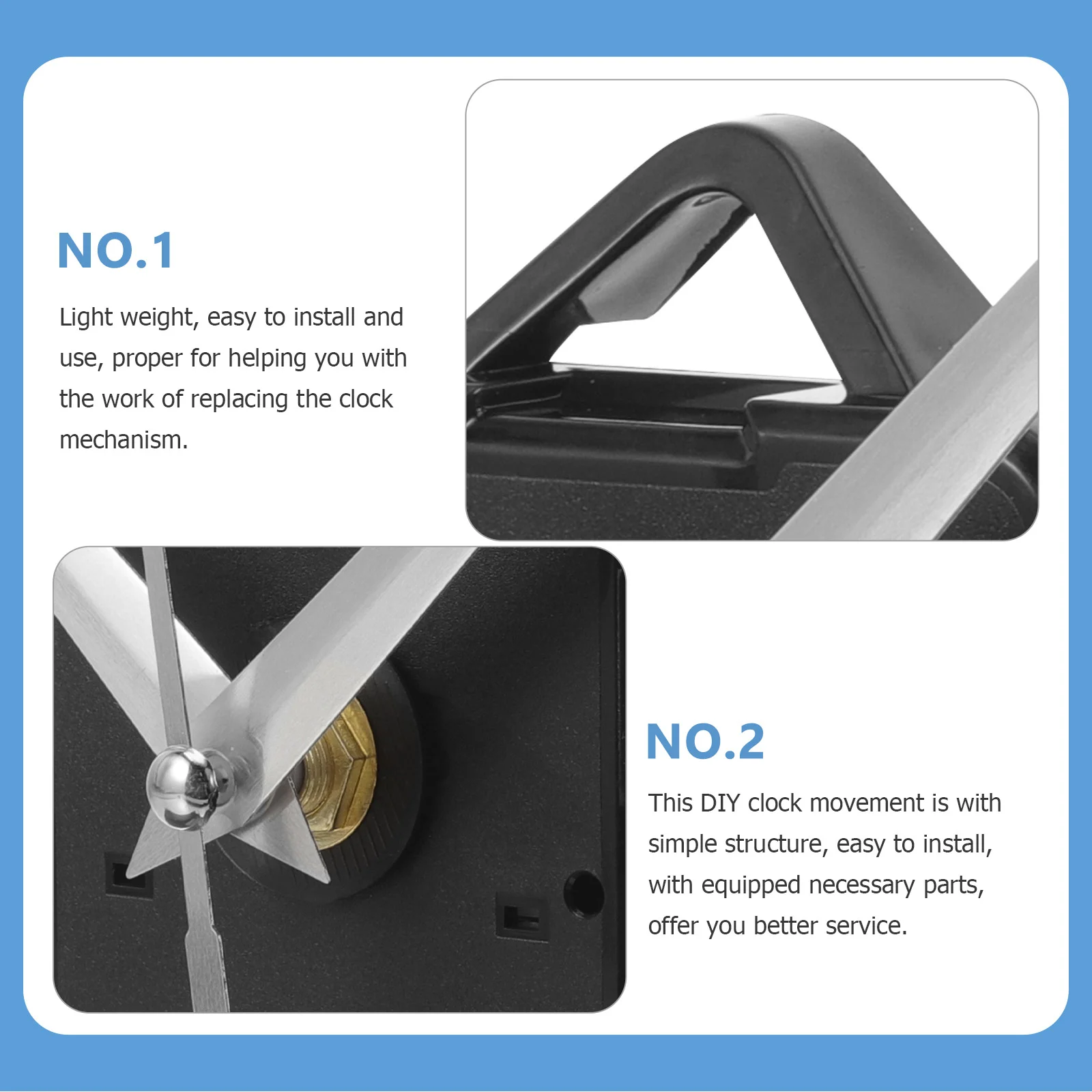 NO.1

Light weight, easy to install and use, proper for helping you with the work of replacing the clock mechanism.

NO.2

This DIY clock movement is with simple structure, easy to install, with equipped necessary parts, offer you better service.