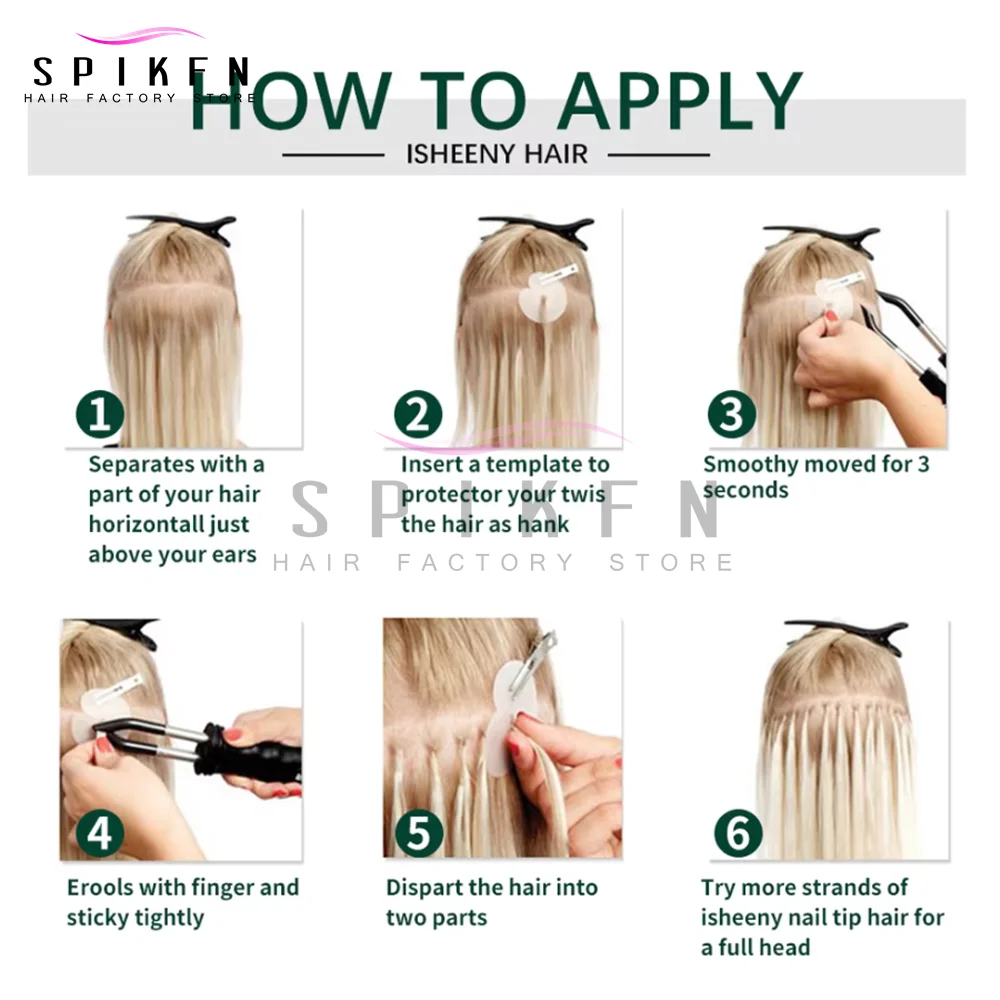 SPIKEN
HAIR FACTORY STORE

HOW TO APPLY
ISHEENY HAIR

1
Separates with a part of your hair horizontall just above your ears

2
Insert a template to protector your twis the hair as hank

3
Smoothy moved for 3 seconds

SPIKEN
HAIR FACTORY STORE

4
Erools with finger and sticky tightly

5
Dispart the hair into two parts

6
Try more strands of isheeny nail tip hair for a full head