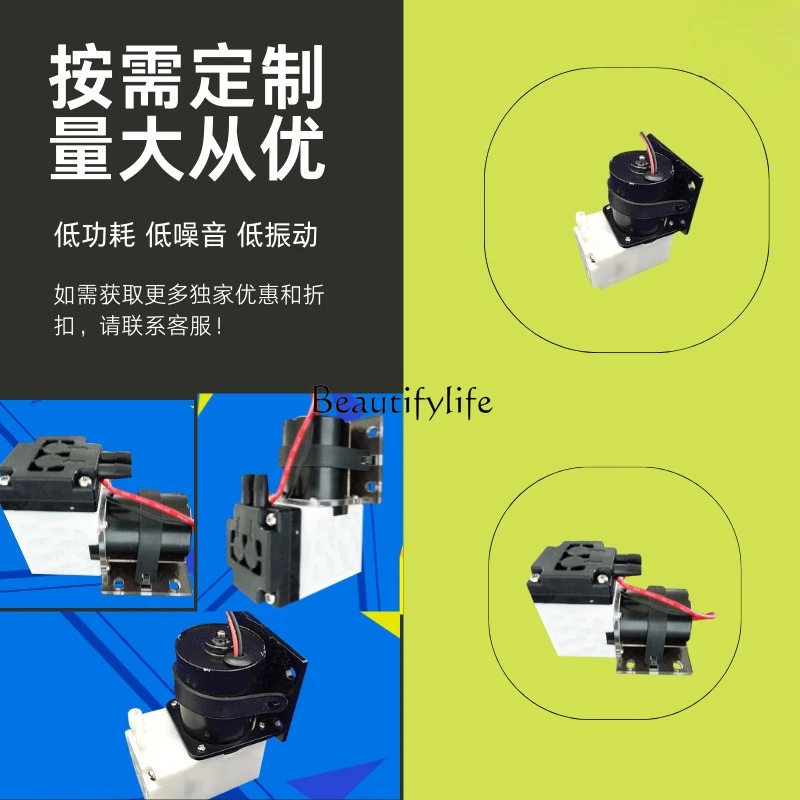 按需定制
量大从优

低功耗 低噪音 低振动

如需获取更多独家优惠和折扣，请联系客服！

Beautifylife