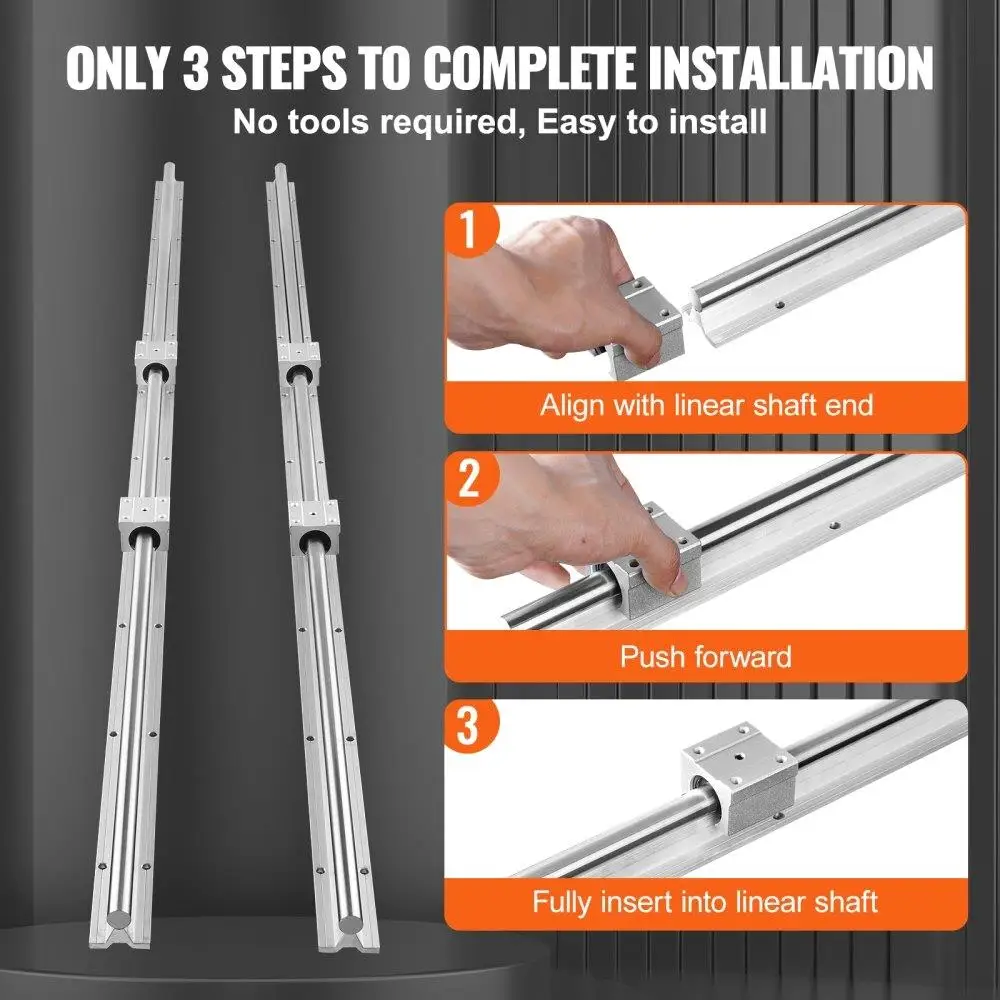 ONLY 3 STEPS TO COMPLETE INSTALLATION
No tools required, Easy to install

1
Align with linear shaft end

2
Push forward

3
Fully insert into linear shaft