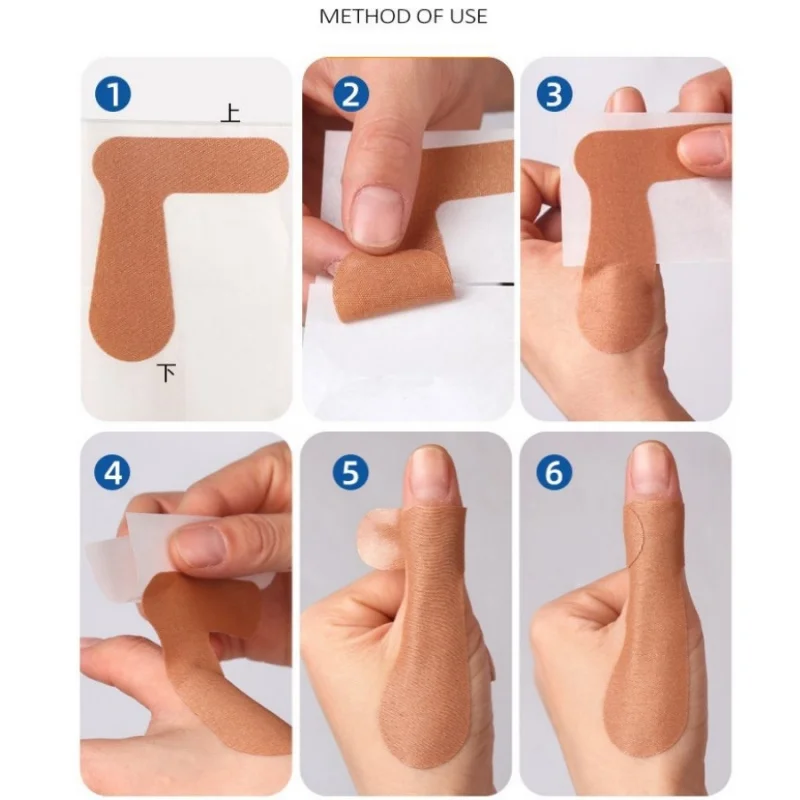 METHOD OF USE

1
上
下

2

3

4

5

6