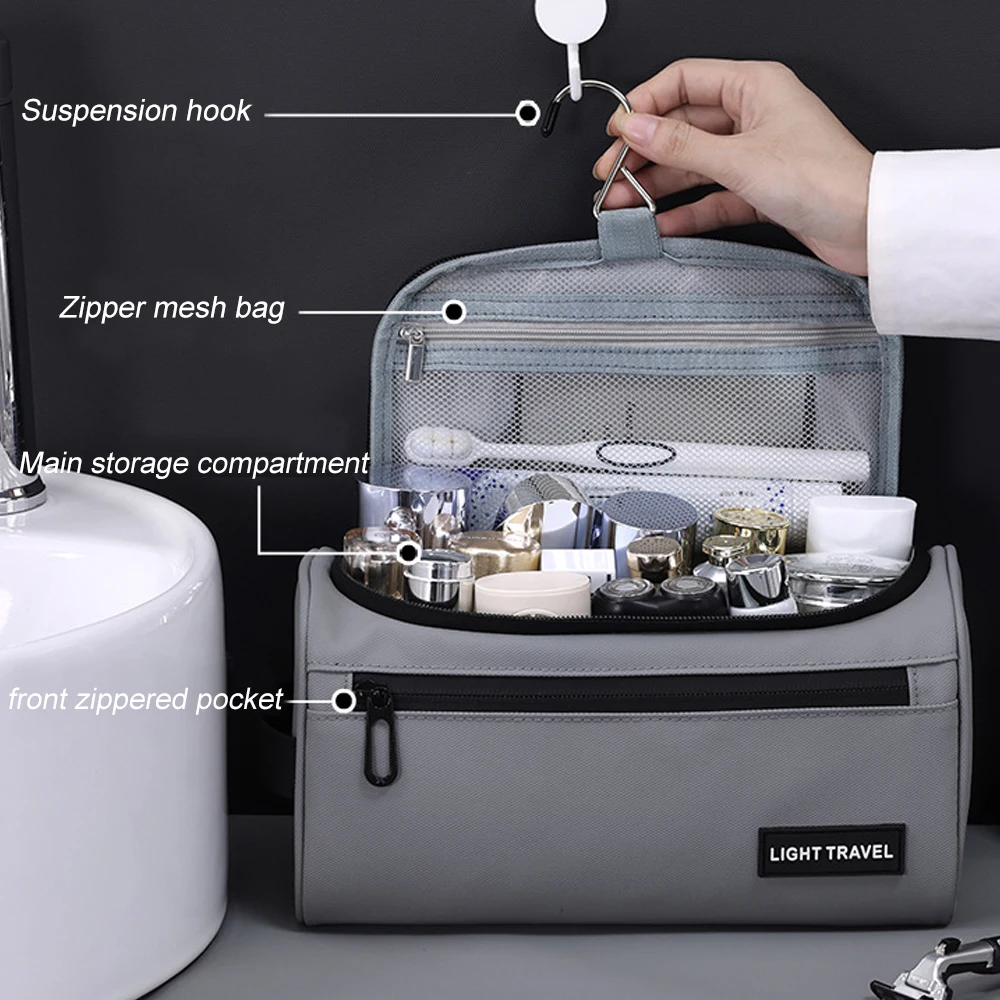 Suspension hook

Zipper mesh bag

Main storage compartment

front zippered pocket

LIGHT TRAVEL