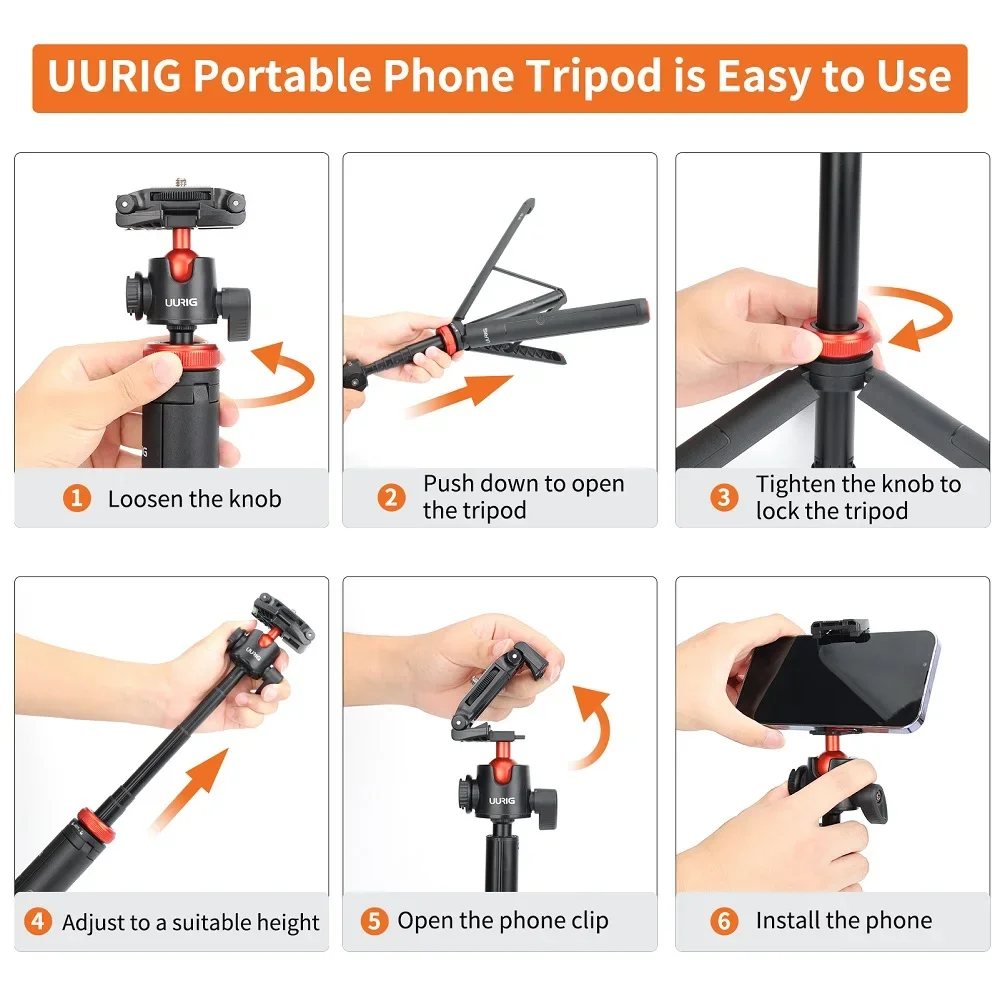 UURIG Portable Phone Tripod is Easy to Use

UURIG

1 Loosen the knob

2 Push down to open the tripod

3 Tighten the knob to lock the tripod

4 Adjust to a suitable height

UURIG

5 Open the phone clip

6 Install the phone