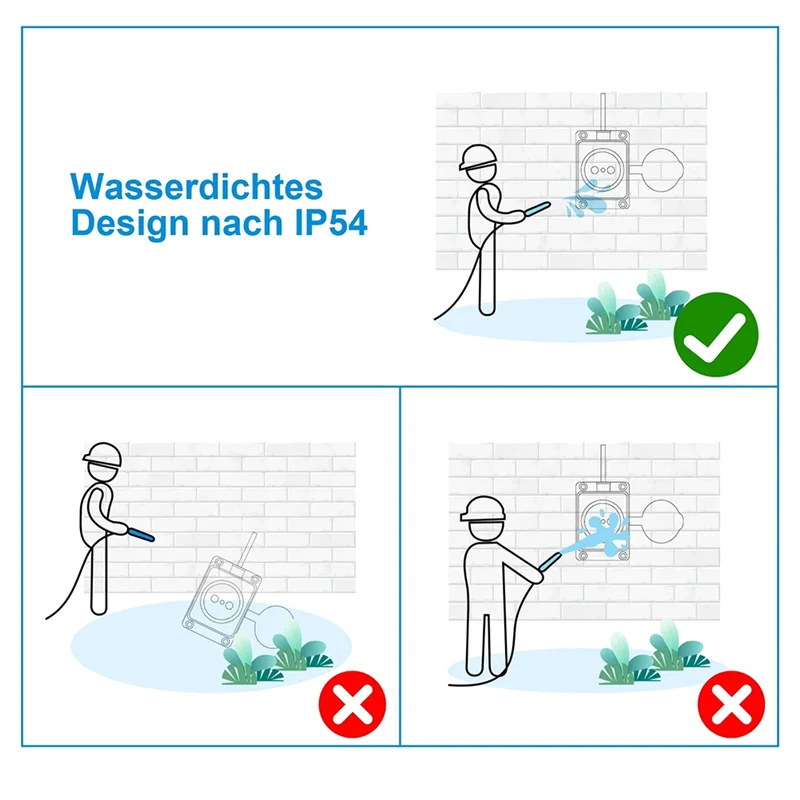 Wasserdichtes
Design nach IP54