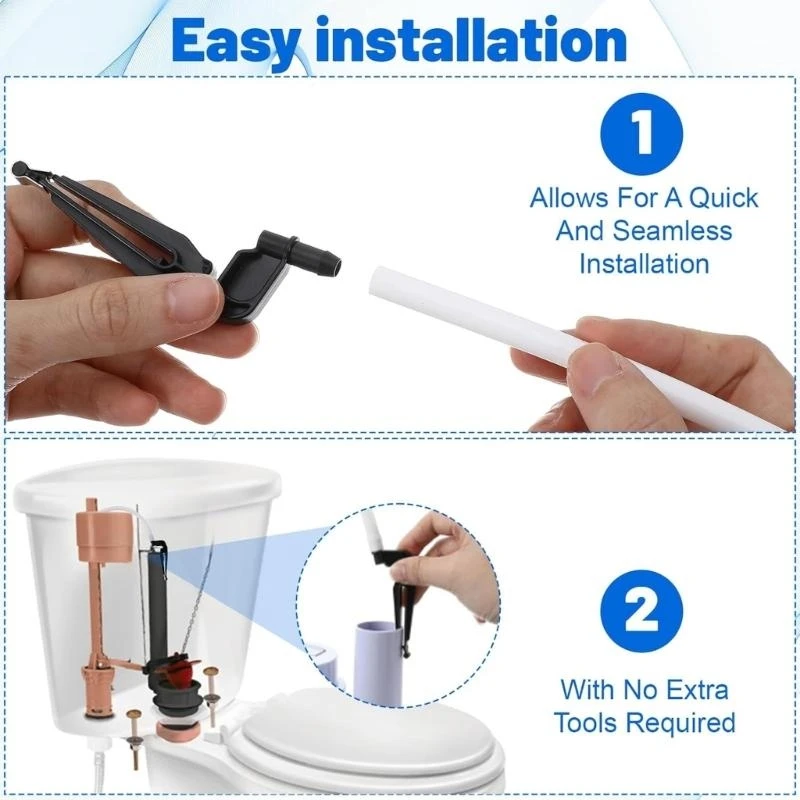 Easy installation

1

Allows For A Quick And Seamless Installation

2

With No Extra Tools Required