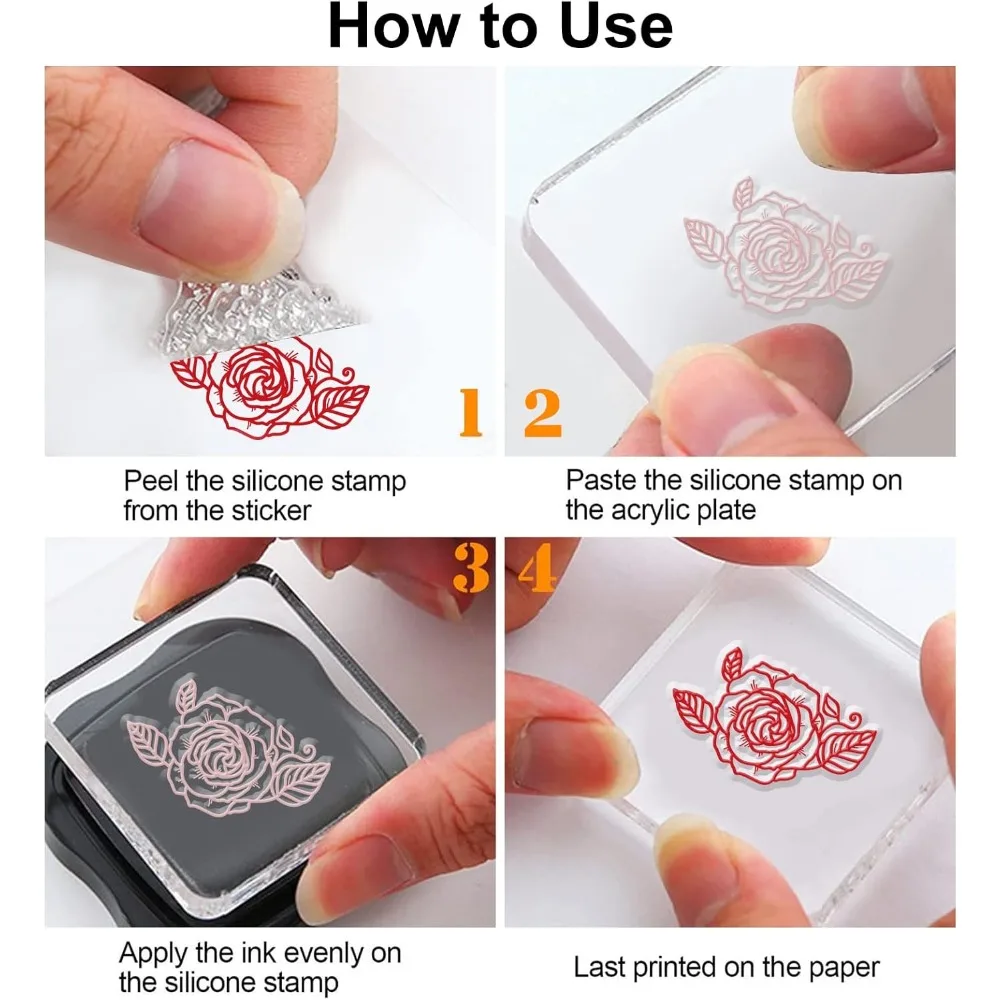 How to Use

1

2

Peel the silicone stamp from the sticker

Paste the silicone stamp on the acrylic plate

3

4

Apply the ink evenly on the silicone stamp

Last printed on the paper