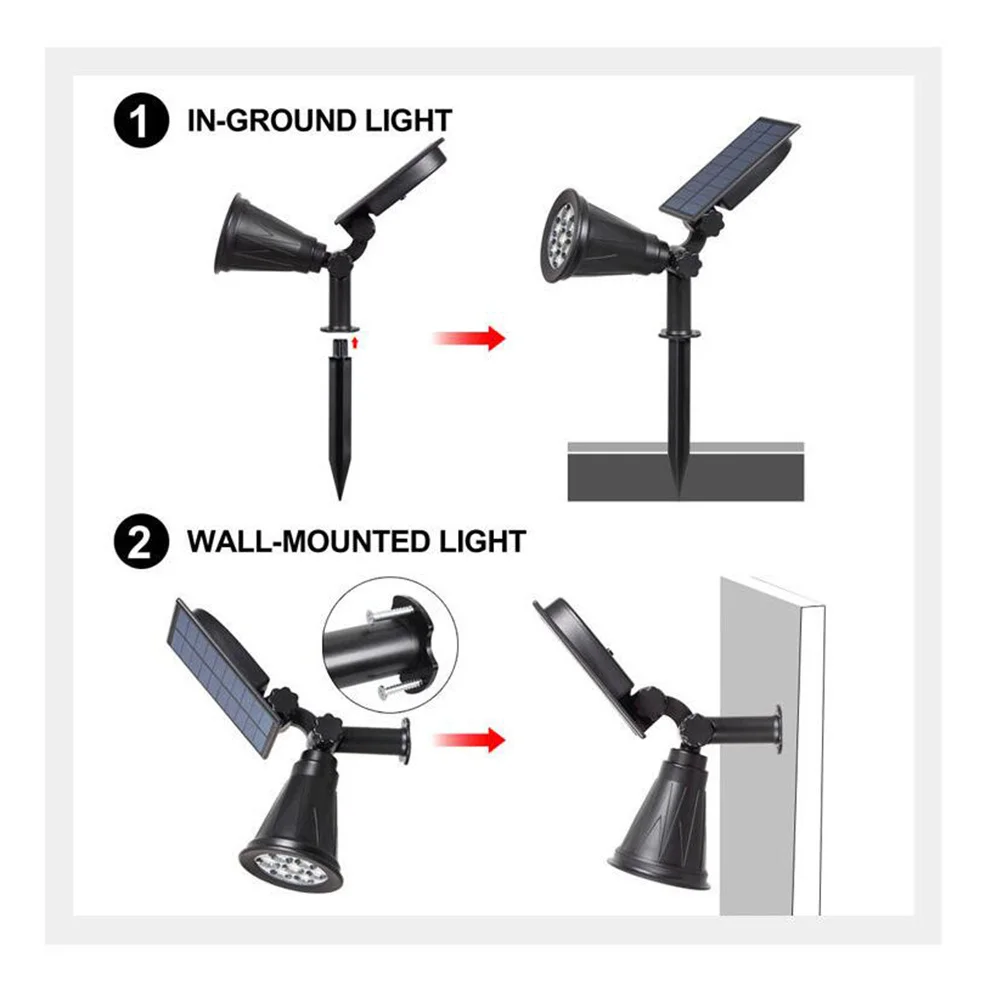 1 IN-GROUND LIGHT

2 WALL-MOUNTED LIGHT