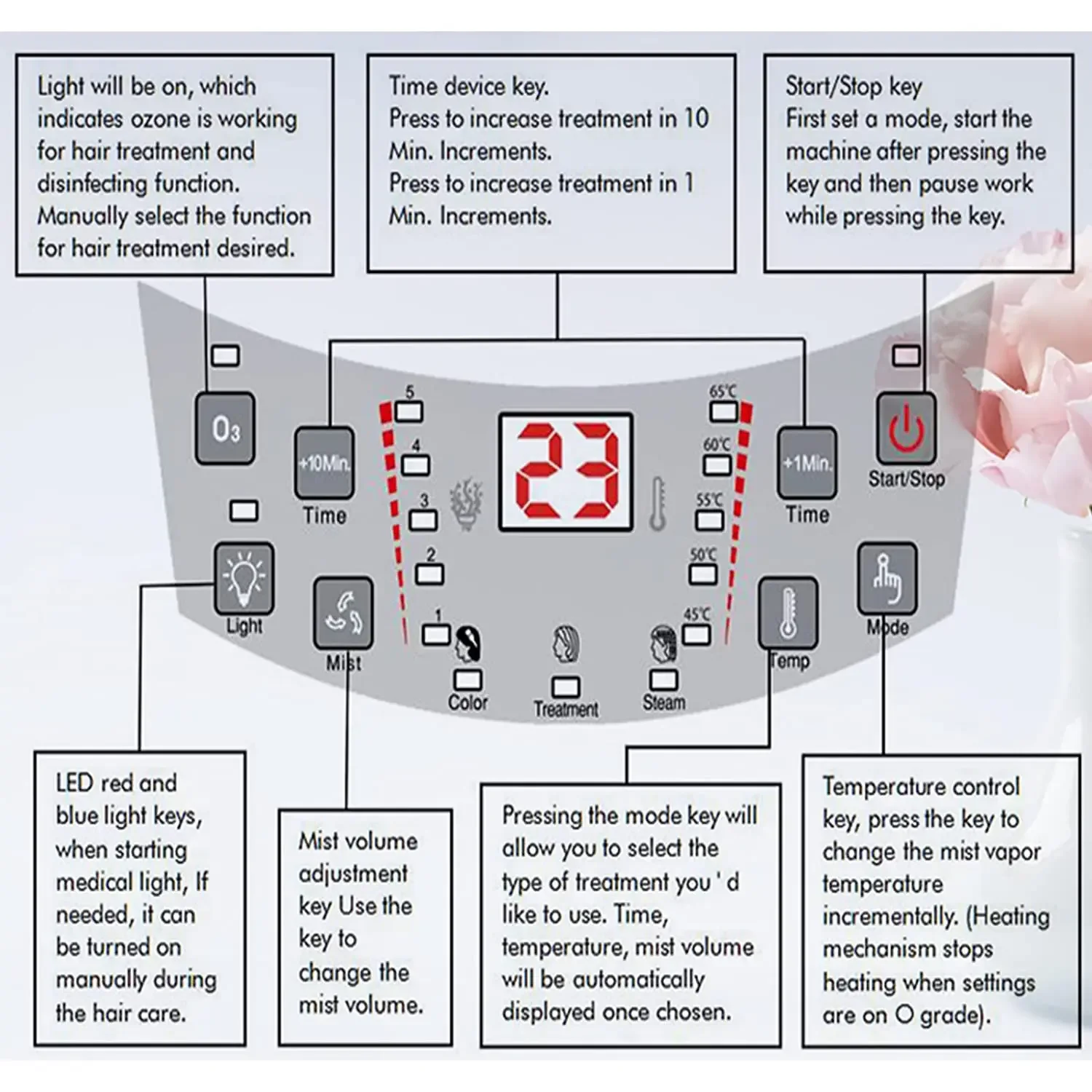 Light will be on, which indicates ozone is working for hair treatment and disinfecting function. Manually select the function for hair treatment desired.

Time device key.
Press to increase treatment in 10 Min. Increments.
Press to increase treatment in 1 Min. Increments.

Start/Stop key
First set a mode, start the machine after pressing the key and then pause work while pressing the key.

$O_3$

+10Min.
Time

5
4
3
2
1

23

65℃
60℃
55℃
50℃
45℃

+1Min.
Time

Start/Stop

Light

Mist

Color

Treatment

Steam

Temp

Mode

LED red and blue light keys, when starting medical light, If needed, it can be turned on manually during the hair care.

Mist volume adjustment key Use the key to change the mist volume.

Pressing the mode key will allow you to select the type of treatment you ' d like to use. Time, temperature, mist volume will be automatically displayed once chosen.

Temperature control key, press the key to change the mist vapor temperature incrementally. (Heating mechanism stops heating when settings are on O grade).