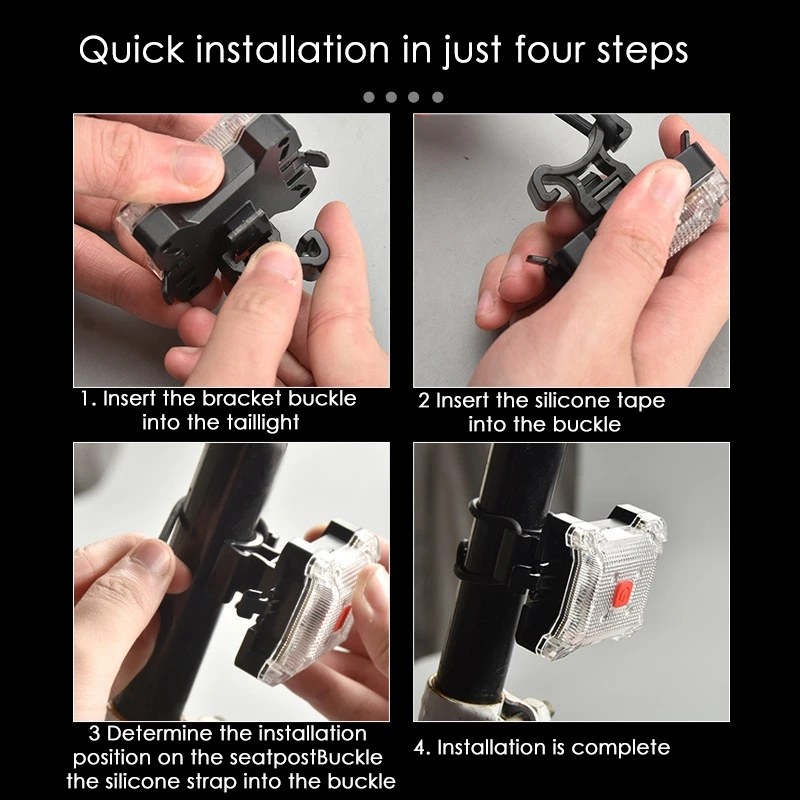 Quick installation in just four steps

1. Insert the bracket buckle into the taillight

2 Insert the silicone tape into the buckle

3 Determine the installation position on the seatpostBuckle the silicone strap into the buckle

4. Installation is complete