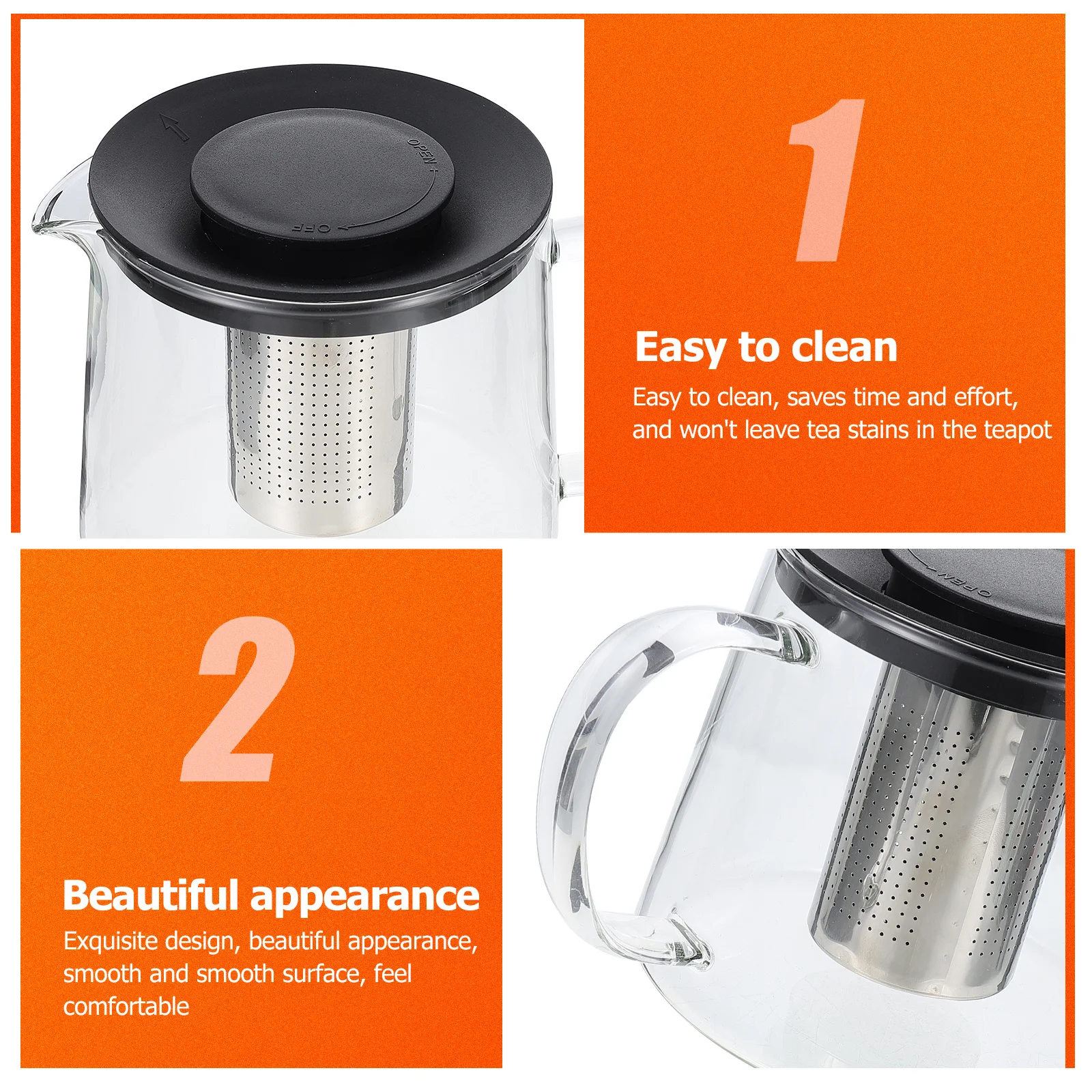 OPEN

OFF

1

Easy to clean

Easy to clean, saves time and effort, and won't leave tea stains in the teapot

2

Beautiful appearance

Exquisite design, beautiful appearance, smooth and smooth surface, feel comfortable

OPEN