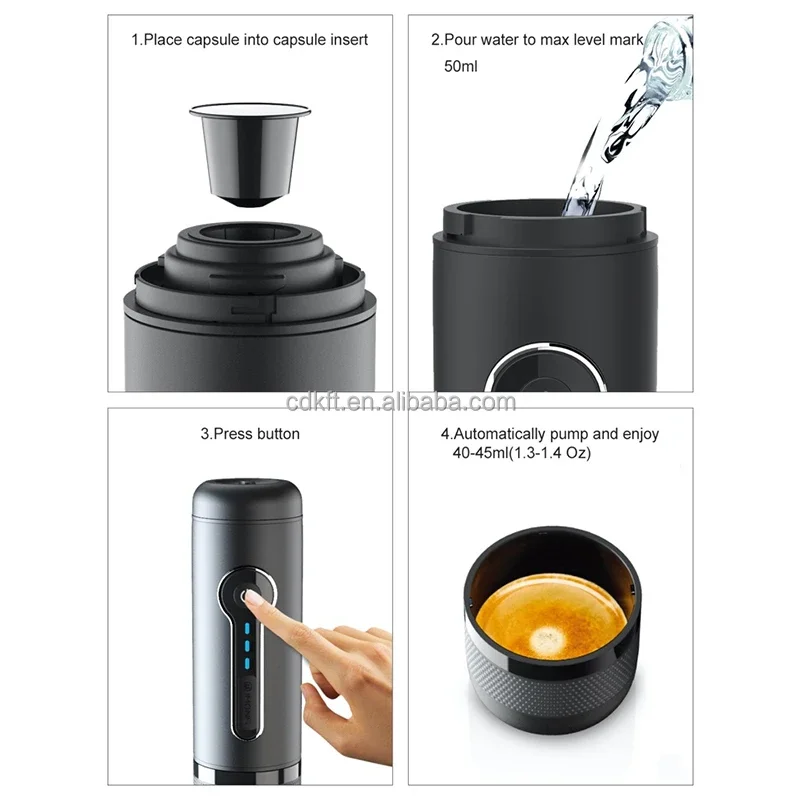 1.Place capsule into capsule insert

2.Pour water to max level mark 50ml

cdkft.en.alibaba.com

3.Press button

4.Automatically pump and enjoy 40-45ml(1.3-1.4 Oz)