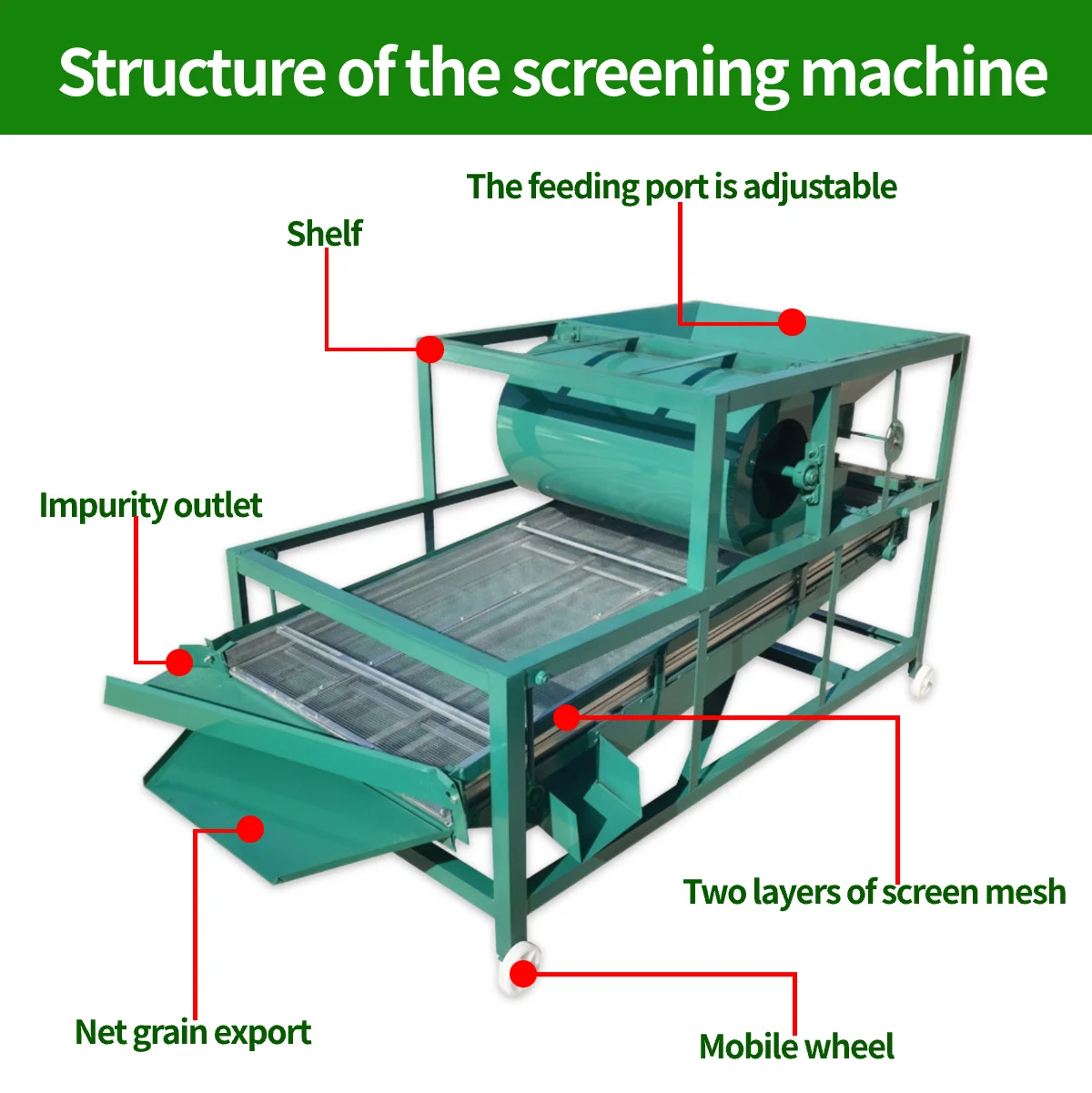 Structure of the screening machine

The feeding port is adjustable

Shelf

Impurity outlet

Two layers of screen mesh

Net grain export

Mobile wheel