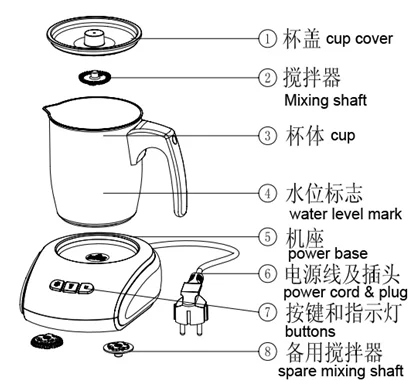 ① 杯盖 cup cover

② 搅拌器 Mixing shaft

③ 杯体 cup

④ 水位标志 water level mark

⑤ 机座 power base

⑥ 电源线及插头 power cord & plug

⑦ 按键和指示灯 buttons

⑧ 备用搅拌器 spare mixing shaft