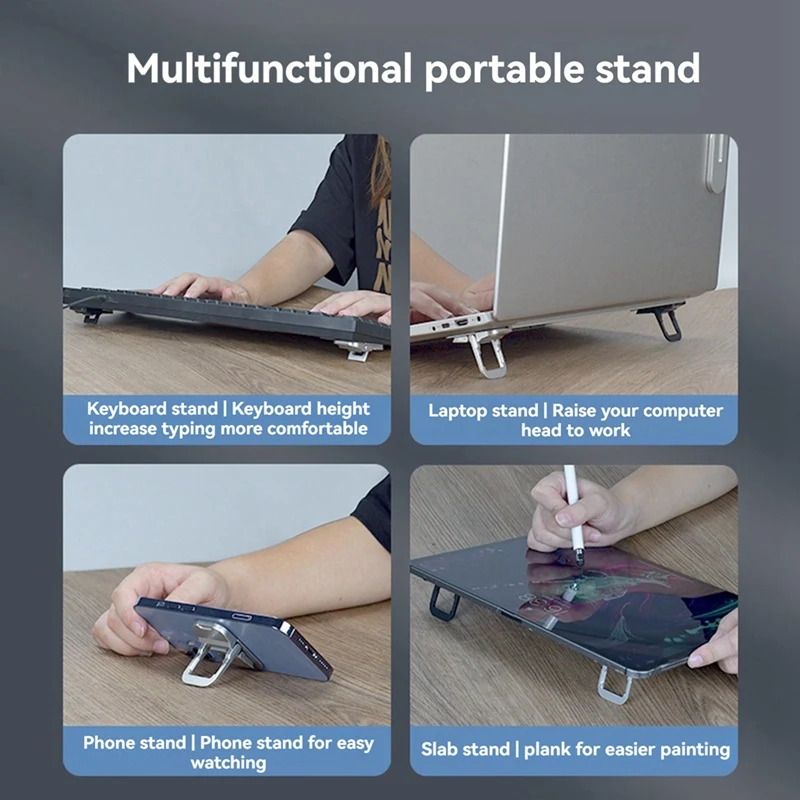 Multifunctional portable stand

Keyboard stand | Keyboard height increase typing more comfortable

Laptop stand | Raise your computer head to work

Phone stand | Phone stand for easy watching

Slab stand | plank for easier painting