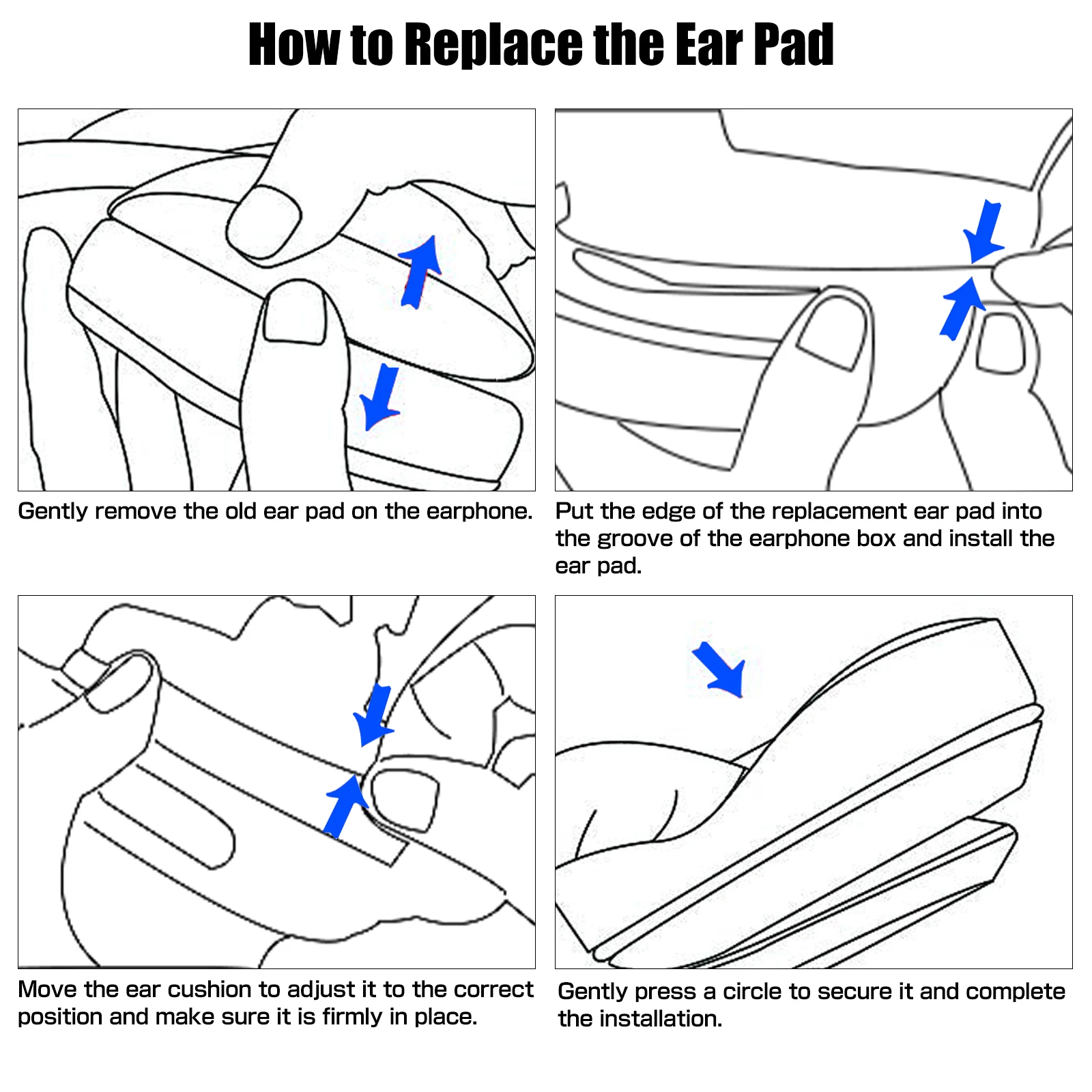 How to Replace the Ear Pad

Gently remove the old ear pad on the earphone.

Put the edge of the replacement ear pad into the groove of the earphone box and install the ear pad.

Move the ear cushion to adjust it to the correct position and make sure it is firmly in place.

Gently press a circle to secure it and complete the installation.