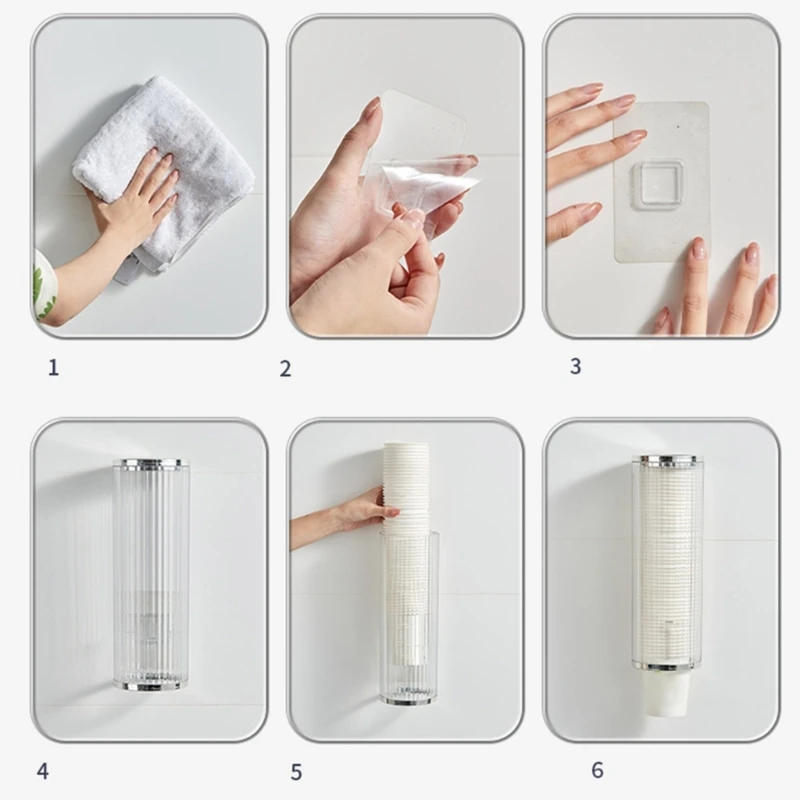 1

2

3

4

5

6