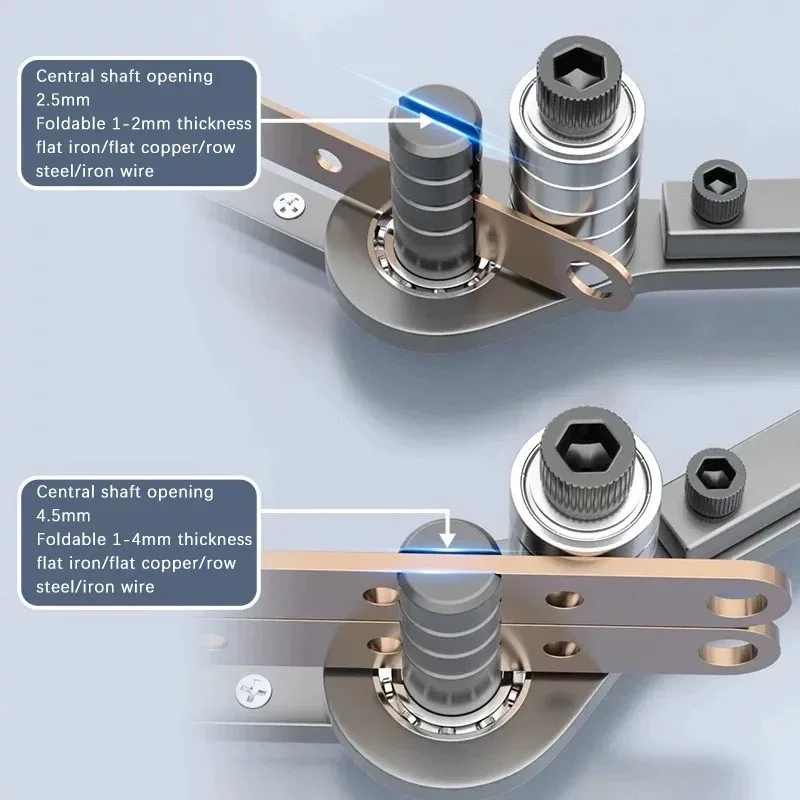 Central shaft opening 2.5mm
Foldable 1-2mm thickness flat iron/flat copper/row steel/iron wire

Central shaft opening 4.5mm
Foldable 1-4mm thickness flat iron/flat copper/row steel/iron wire