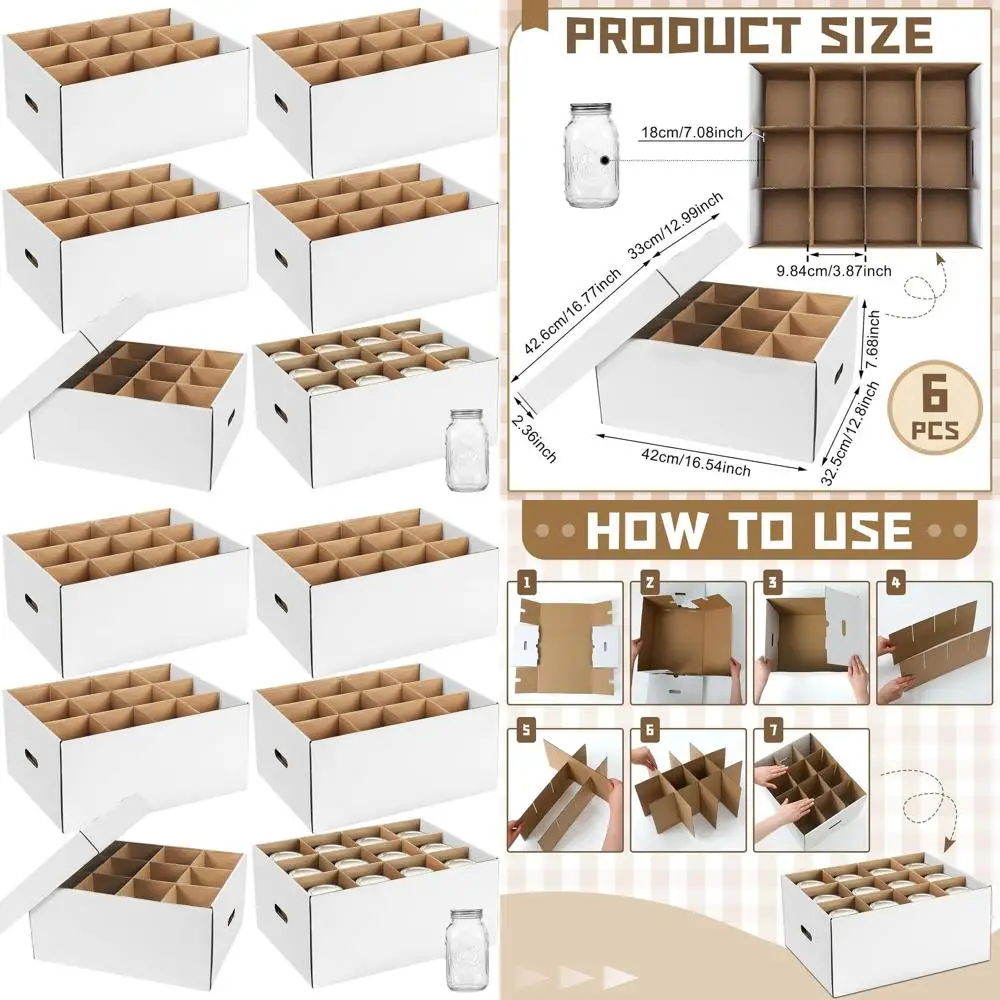 PRODUCT SIZE

18cm/7.08inch

9.84cm/3.87inch

33cm/12.99inch

42.6cm/16.77inch

7.68inch

2.36inch

42cm/16.54inch

32.5cm/12.8inch

6 PCS

HOW TO USE

1

2

3

4

5

6

7