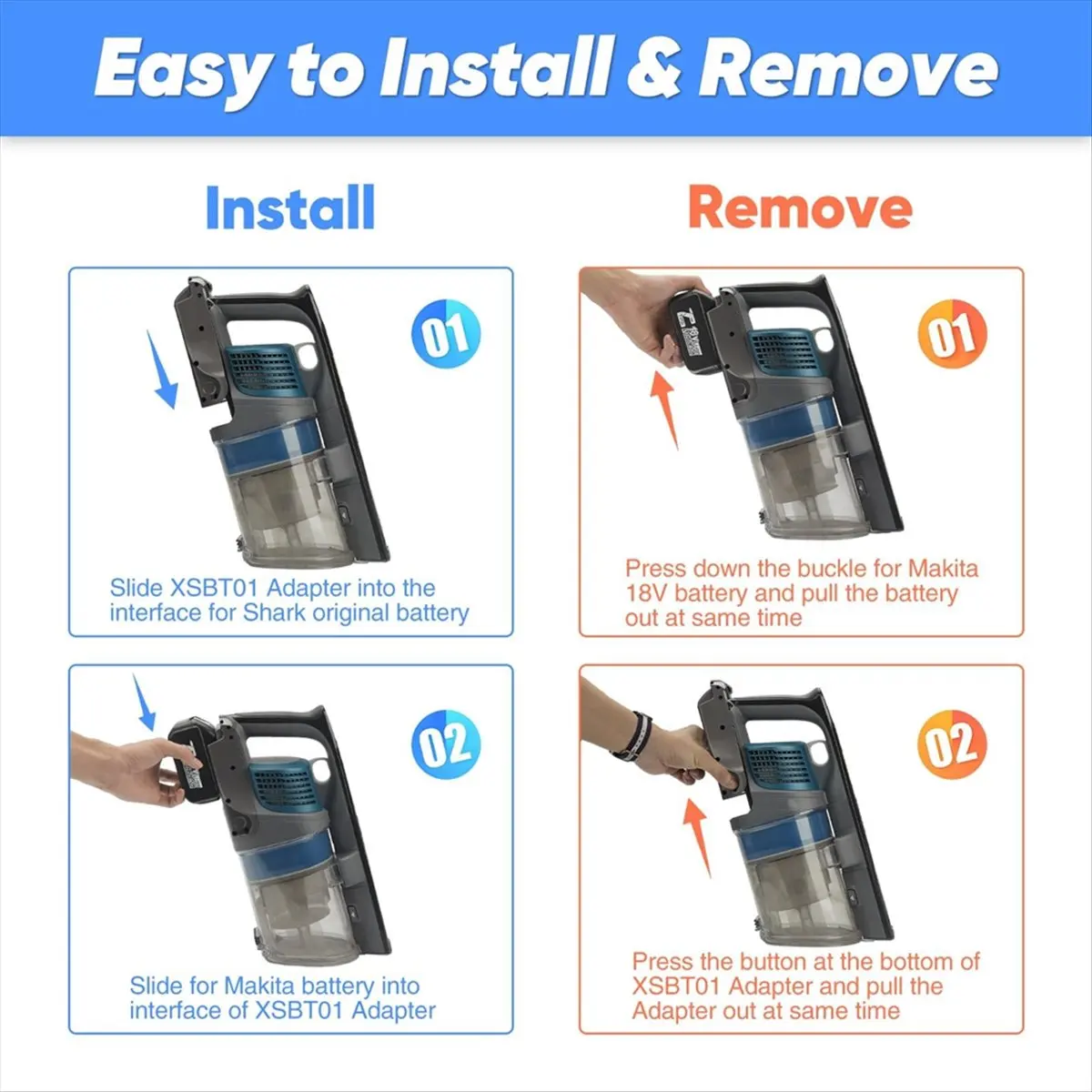 Easy to Install & Remove

Install

01

Slide XSBT01 Adapter into the interface for Shark original battery

02

Slide for Makita battery into interface of XSBT01 Adapter

Remove

01

Press down the buckle for Makita 18V battery and pull the battery out at same time

02

Press the button at the bottom of XSBT01 Adapter and pull the Adapter out at same time