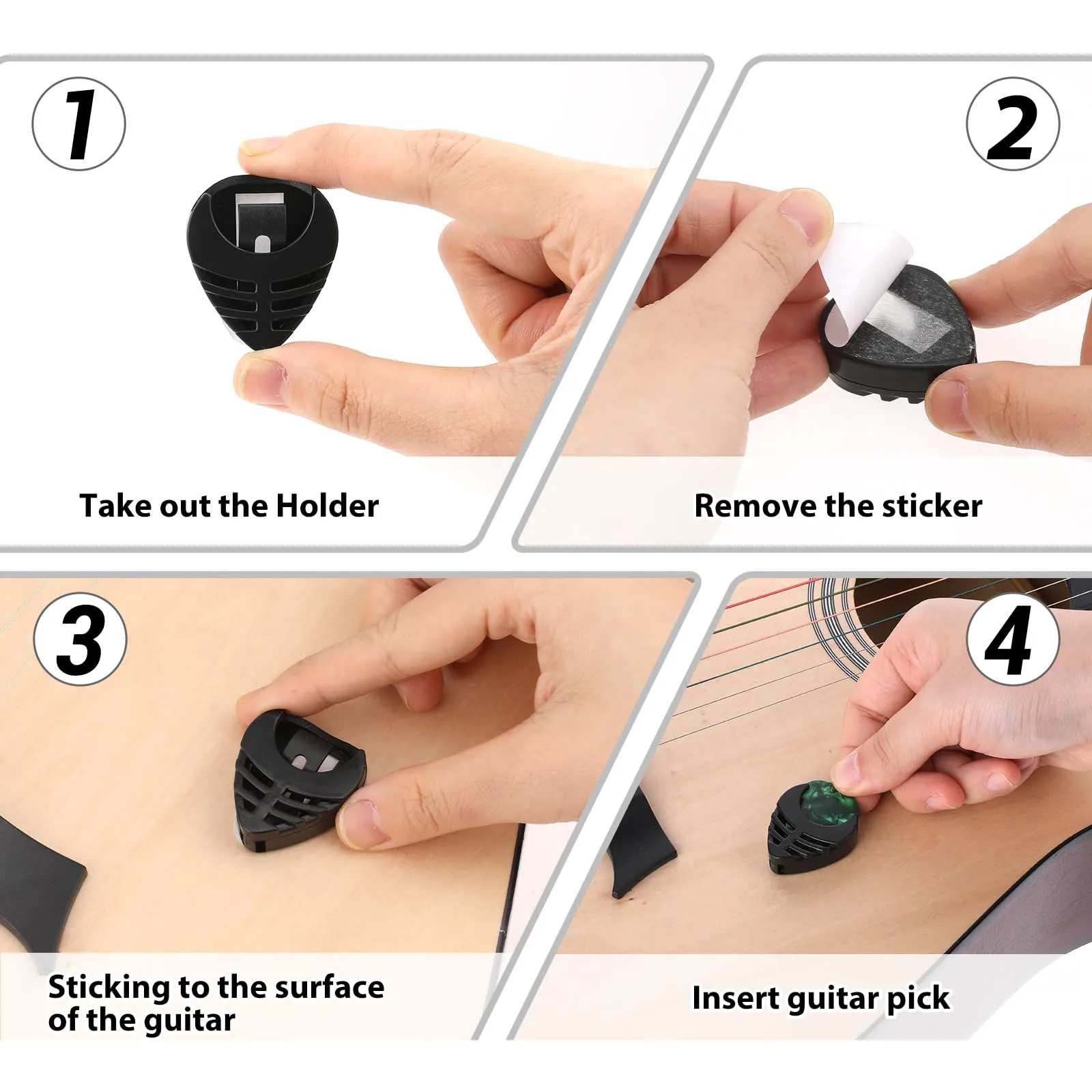 1

Take out the Holder

2

Remove the sticker

3

Sticking to the surface of the guitar

4

Insert guitar pick