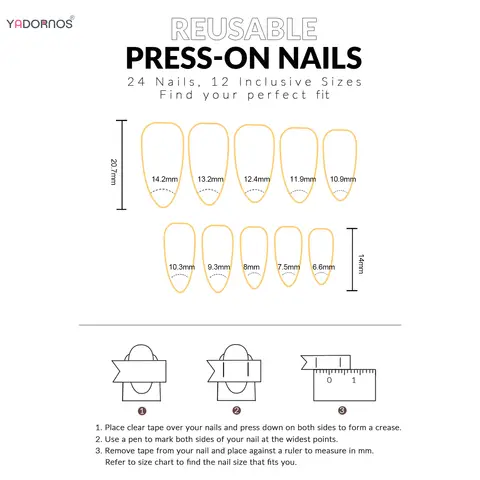 YADORNOS®

REUSABLE
PRESS-ON NAILS
24 Nails, 12 Inclusive Sizes
Find your perfect fit

20.7mm

14.2mm 13.2mm 12.4mm 11.9mm 10.9mm

10.3mm 9.3mm 8mm 7.5mm 6.6mm

14mm

0 1

1 2 3

1. Place clear tape over your nails and press down on both sides to form a crease.
2. Use a pen to mark both sides of your nail at the widest points.
3. Remove tape from your nail and place against a ruler to measure in mm. Refer to size chart to find the nail size that fits you.