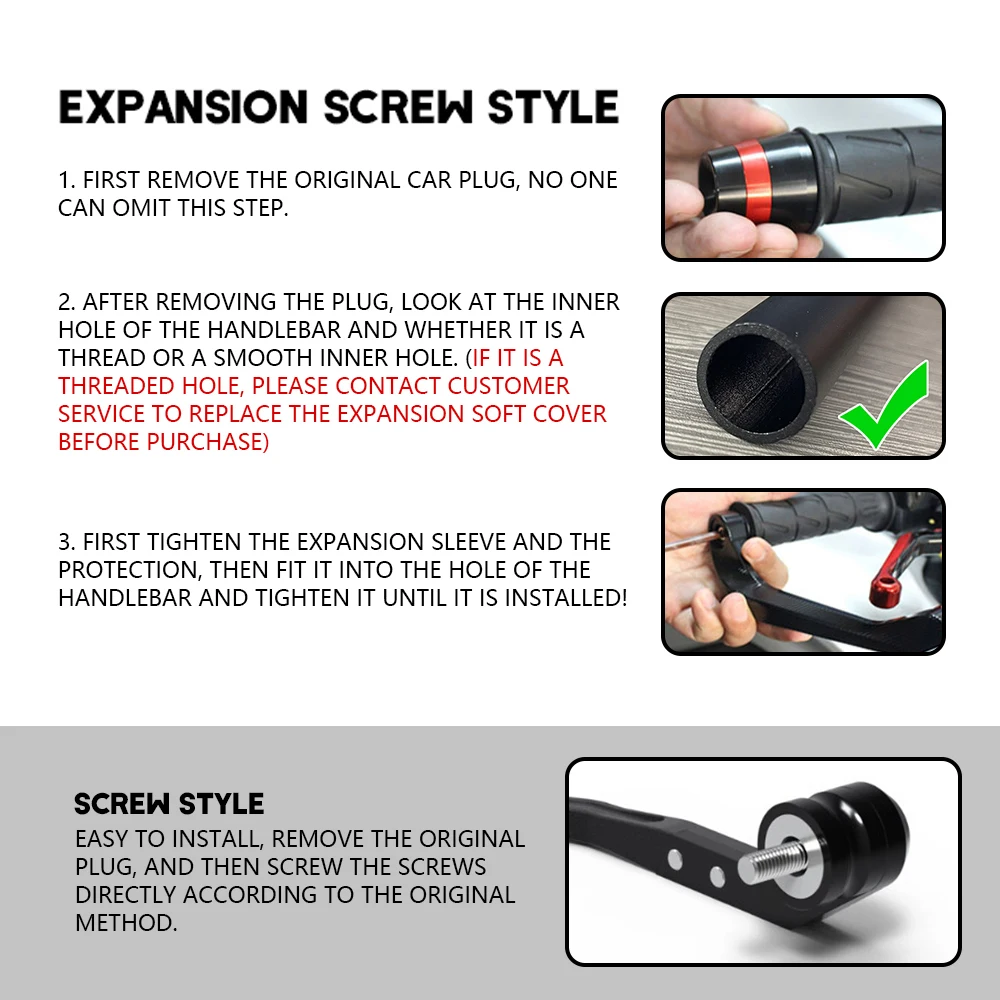 EXPANSION SCREW STYLE

1. FIRST REMOVE THE ORIGINAL CAR PLUG, NO ONE CAN OMIT THIS STEP.

2. AFTER REMOVING THE PLUG, LOOK AT THE INNER HOLE OF THE HANDLEBAR AND WHETHER IT IS A THREAD OR A SMOOTH INNER HOLE. (IF IT IS A THREADED HOLE, PLEASE CONTACT CUSTOMER SERVICE TO REPLACE THE EXPANSION SOFT COVER BEFORE PURCHASE)

3. FIRST TIGHTEN THE EXPANSION SLEEVE AND THE PROTECTION, THEN FIT IT INTO THE HOLE OF THE HANDLEBAR AND TIGHTEN IT UNTIL IT IS INSTALLED!

SCREW STYLE
EASY TO INSTALL, REMOVE THE ORIGINAL PLUG, AND THEN SCREW THE SCREWS DIRECTLY ACCORDING TO THE ORIGINAL METHOD.